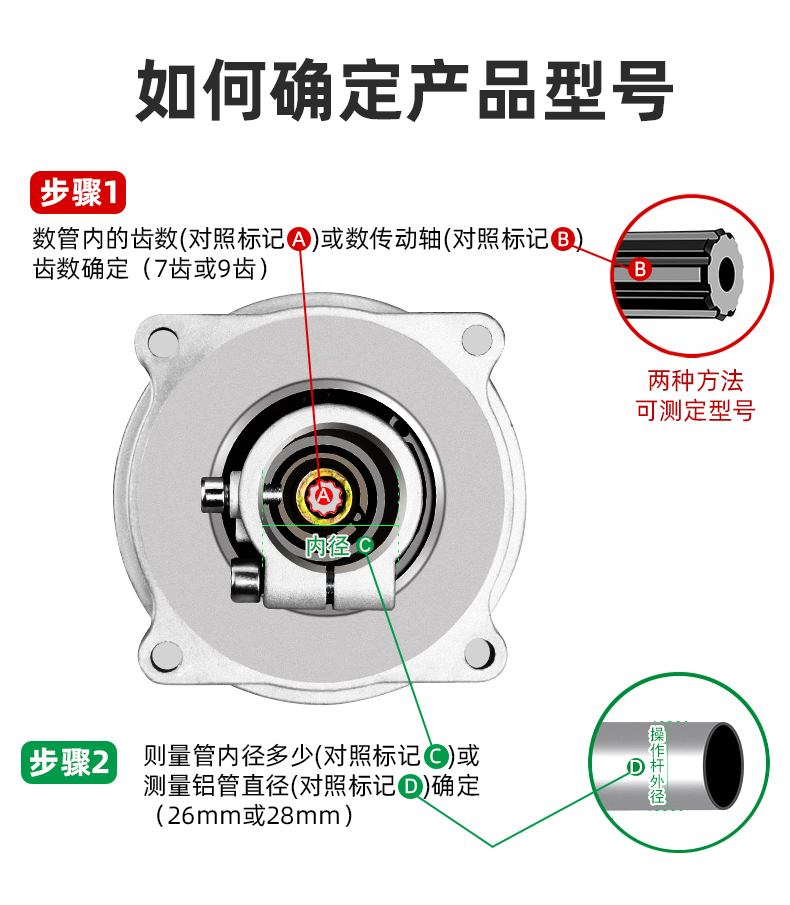 如何确定产品型号

步骤1

数管内的齿数(对照标记A)或数传动轴(对照标记B)齿数确定（7齿或9齿）

B

两种方法
可测定型号

A

内径 C

步骤2

则量管内径多少(对照标记C)或测量铝管直径(对照标记D)确定（26mm或28mm）

D 操作杆外径