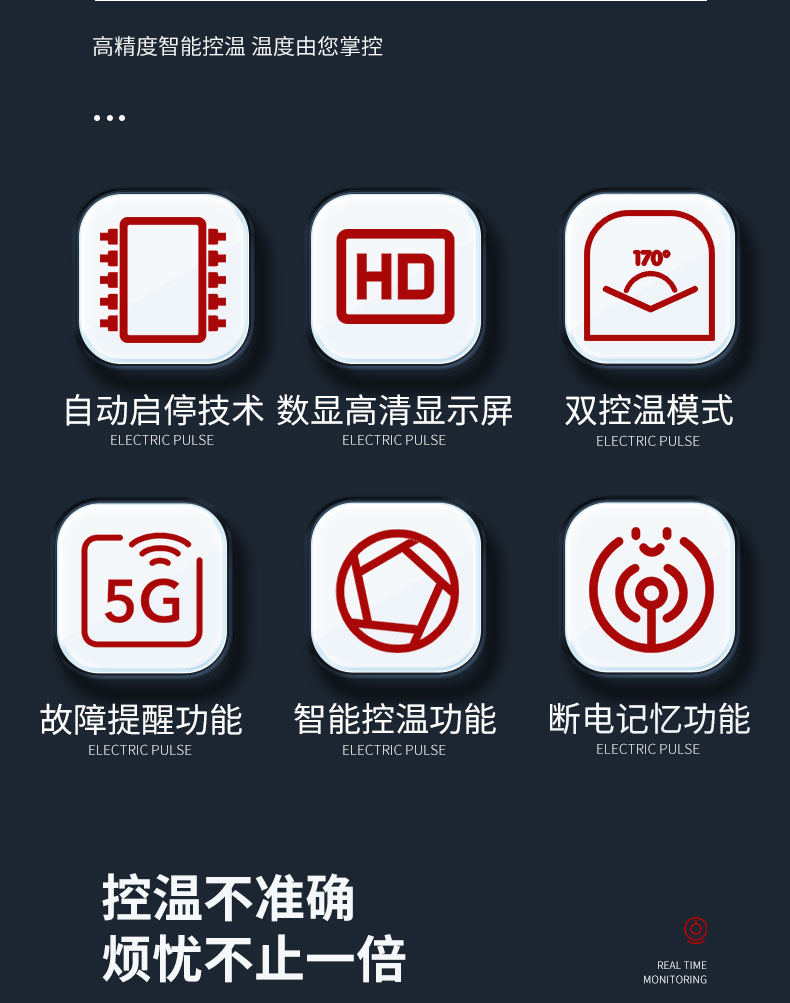 高精度智能控温 温度由您掌控

...

HD

170°

自动启停技术
ELECTRIC PULSE

数显高清显示屏
ELECTRIC PULSE

双控温模式
ELECTRIC PULSE

5G

故障提醒功能
ELECTRIC PULSE

智能控温功能
ELECTRIC PULSE

断电记忆功能
ELECTRIC PULSE

控温不准确
烦忧不止一倍

REAL TIME
MONITORING