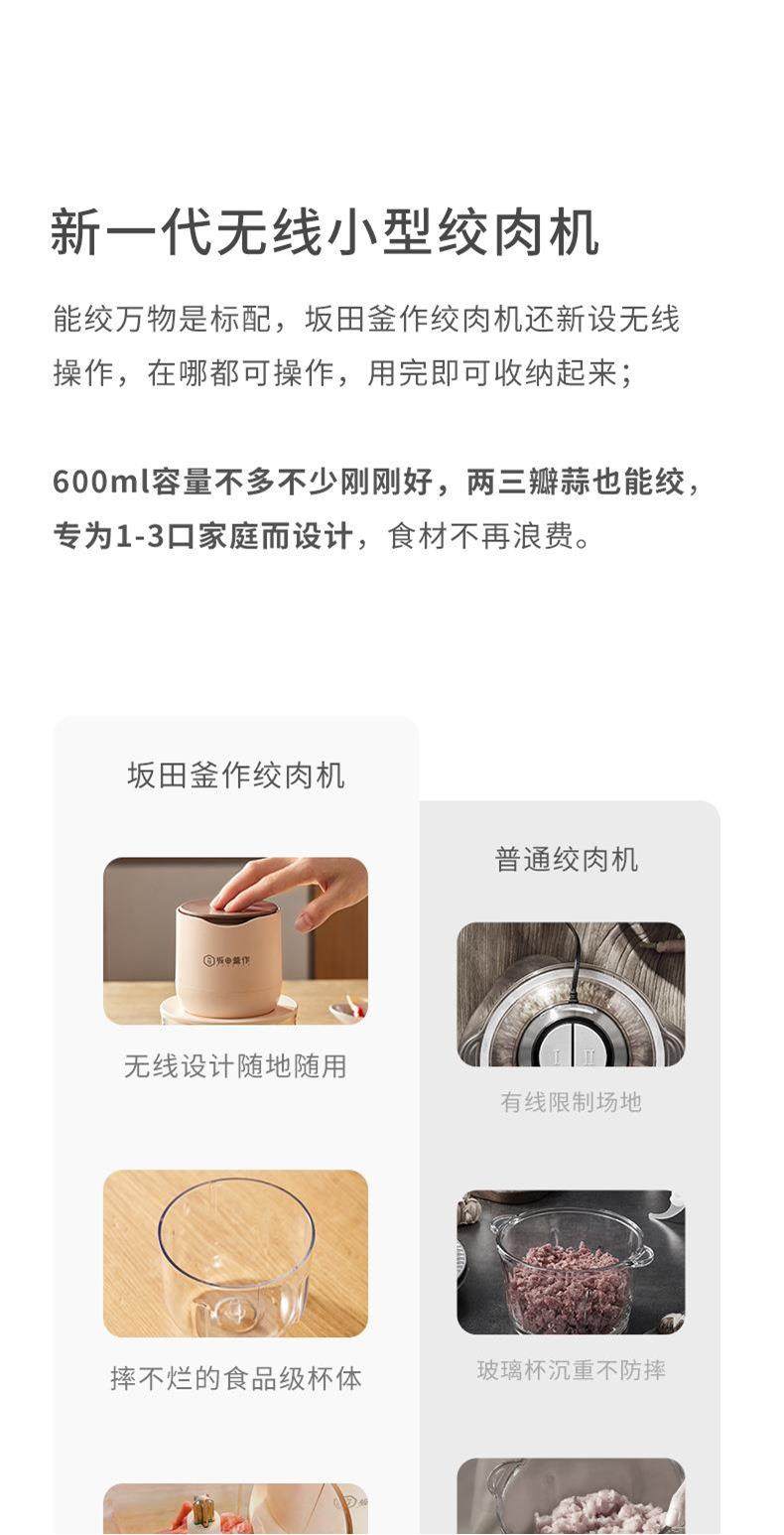 新一代无线小型绞肉机

能绞万物是标配，坂田釜作绞肉机还新设无线操作，在哪都可操作，用完即可收纳起来；

600ml容量不多不少刚刚好，两三瓣蒜也能绞，专为1-3口家庭而设计，食材不再浪费。

坂田釜作绞肉机

坂田釜作

无线设计随地随用

摔不烂的食品级杯体

普通绞肉机

有线限制场地

玻璃杯沉重不防摔