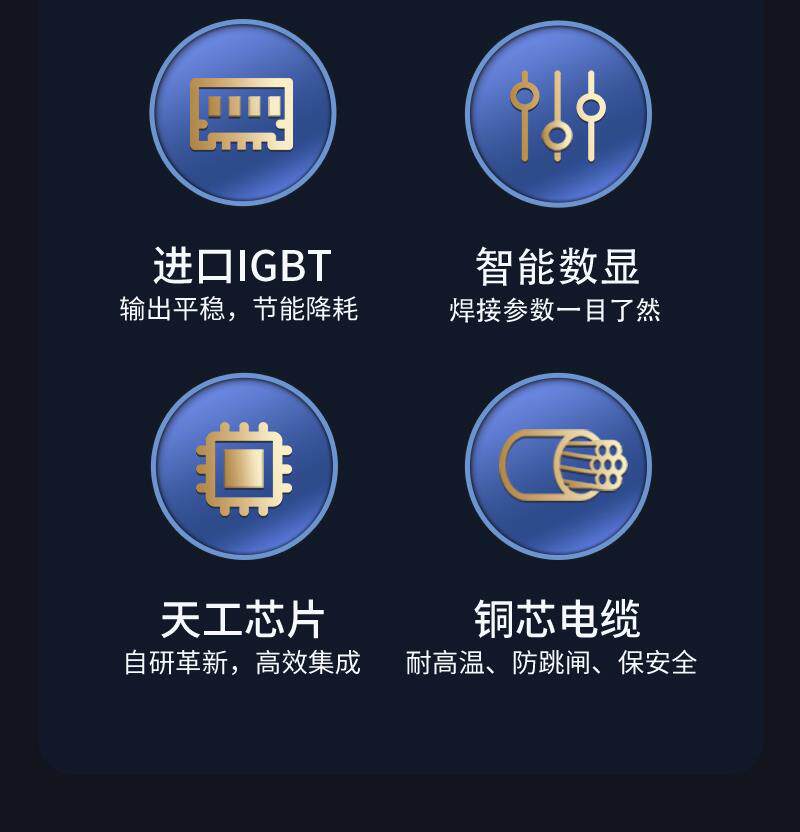 进口IGBT
输出平稳，节能降耗

智能数显
焊接参数一目了然

天工芯片
自研革新，高效集成

铜芯电缆
耐高温、防跳闸、保安全