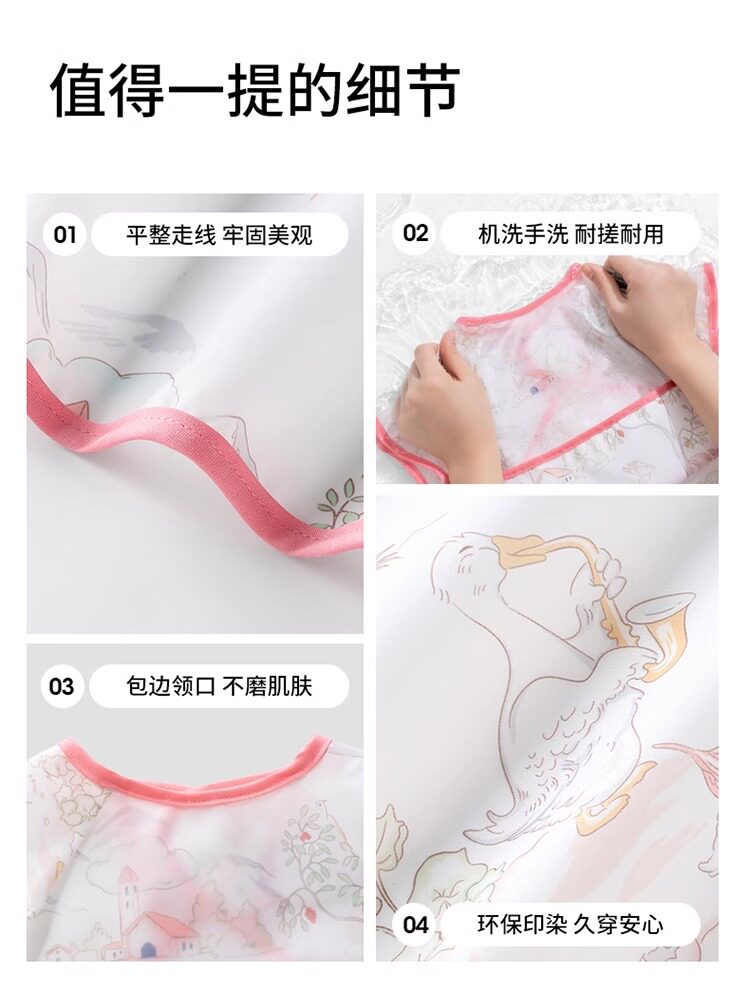 值得一提的细节

01 平整走线 牢固美观

02 机洗手洗 耐搓耐用

03 包边领口 不磨肌肤

04 环保印染 久穿安心