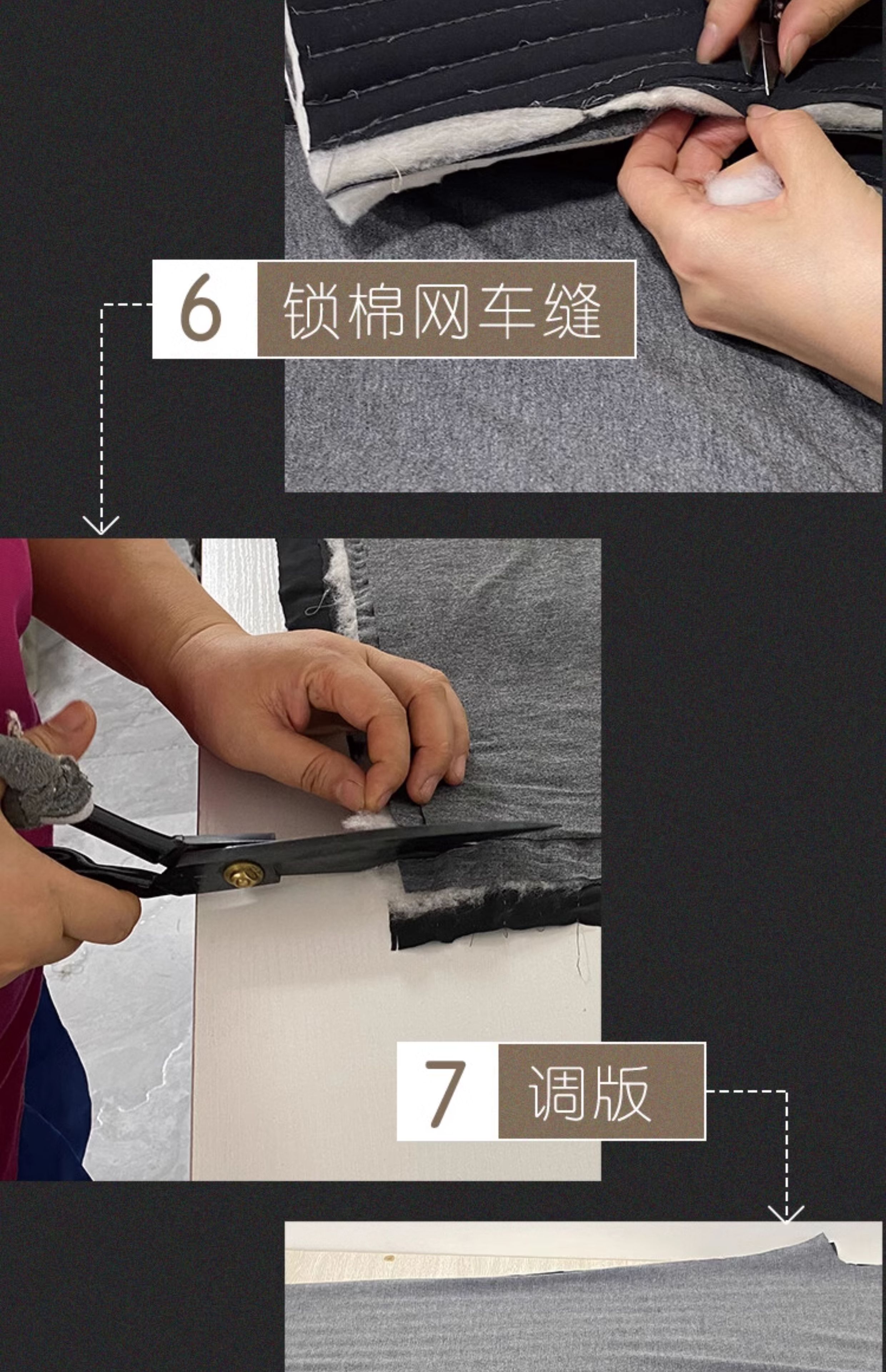 6 锁棉网车缝

7 调版