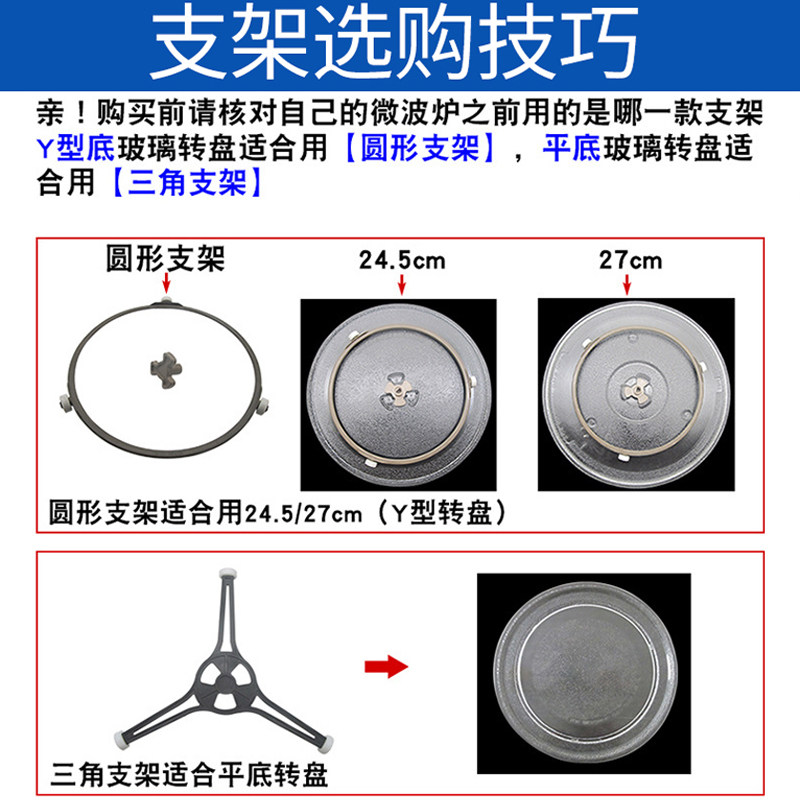 支架选购技巧

亲！购买前请核对自己的微波炉之前用的是哪一款支架 Y型底玻璃转盘适合用【圆形支架】，平底玻璃转盘适合用【三角支架】

圆形支架

24.5cm

27cm

圆形支架适合用24.5/27cm（Y型转盘）

三角支架适合平底转盘