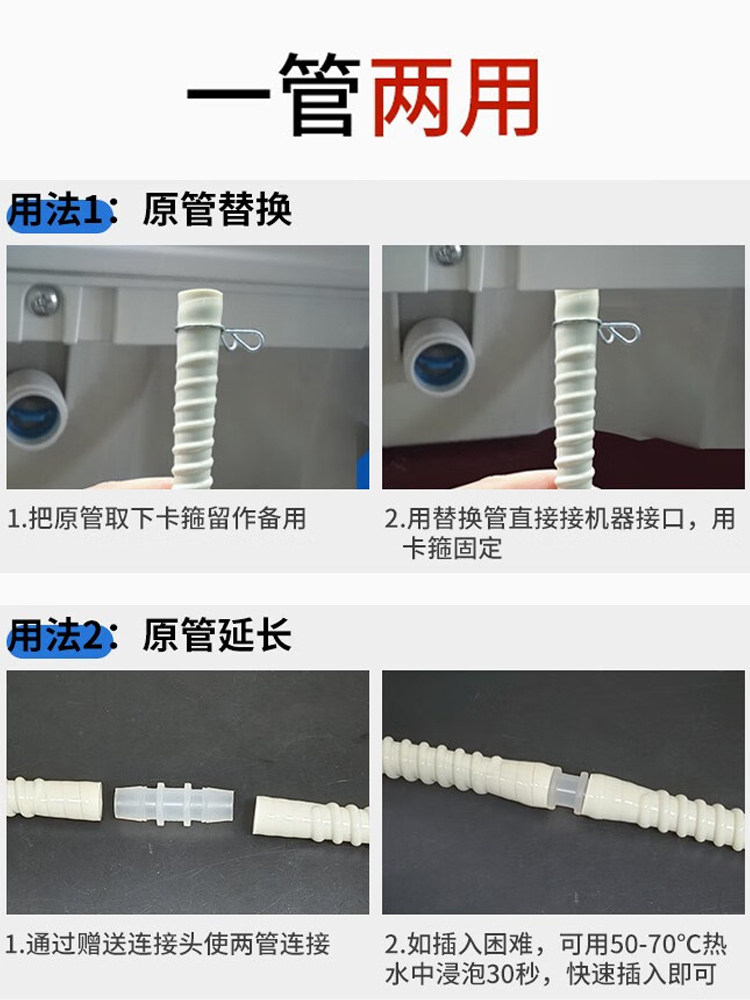 一管两用

用法1：原管替换

1.把原管取下卡箍留作备用

2.用替换管直接接机器接口，用卡箍固定

用法2：原管延长

1.通过赠送连接头使两管连接

2.如插入困难，可用50-70°C热水中浸泡30秒，快速插入即可