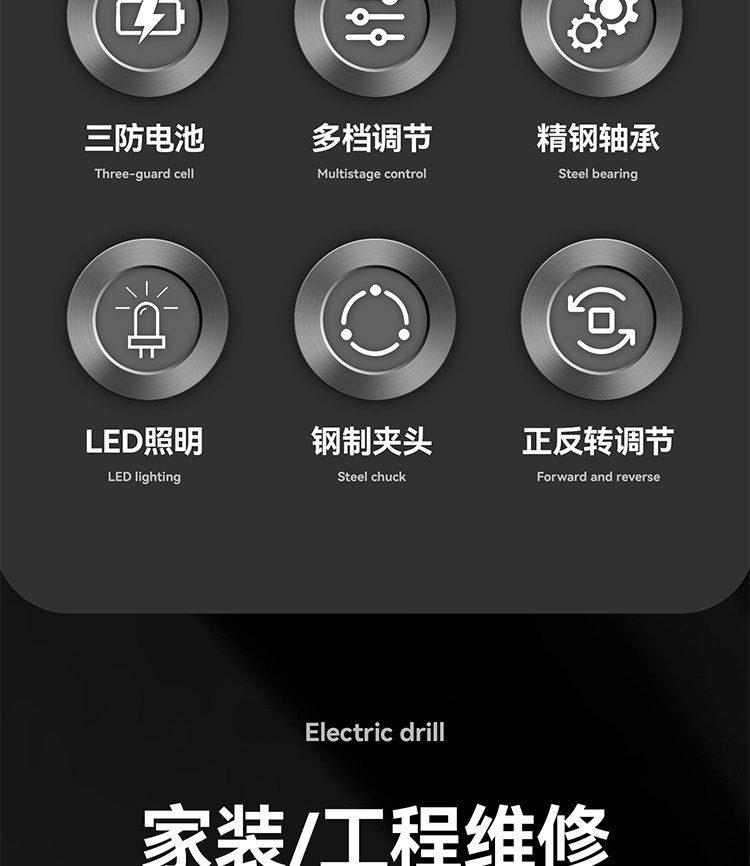 三防电池
Three-guard cell

多档调节
Multistage control

精钢轴承
Steel bearing

LED照明
LED lighting

钢制夹头
Steel chuck

正反转调节
Forward and reverse

Electric drill

家装/工程维修