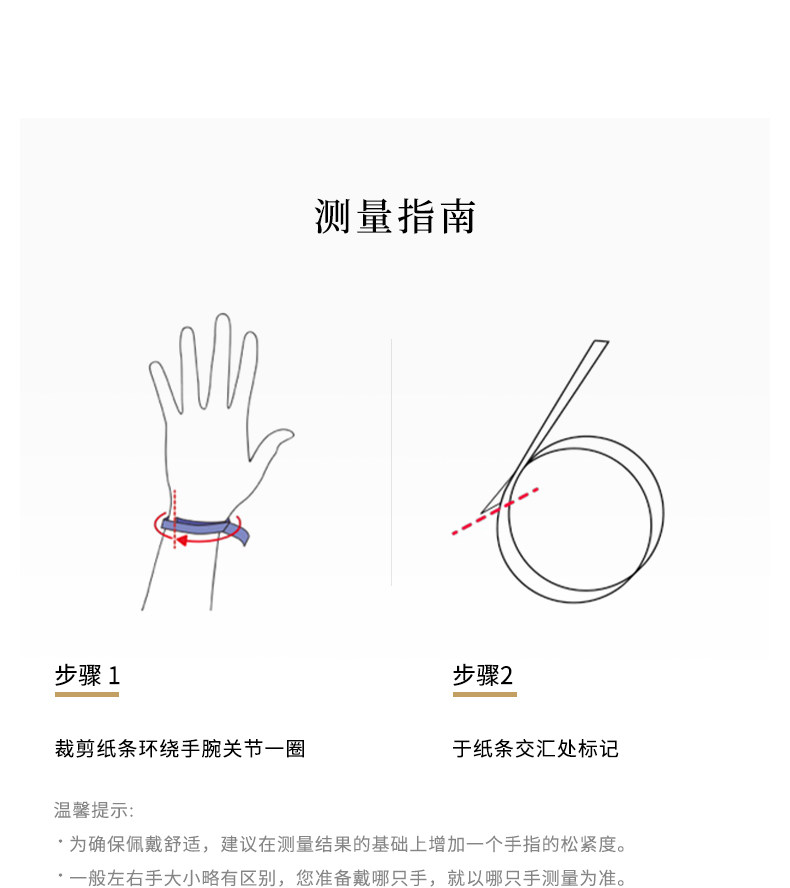 测量指南

步骤 1

裁剪纸条环绕手腕关节一圈

步骤2

于纸条交汇处标记

温馨提示:

· 为确保佩戴舒适，建议在测量结果的基础上增加一个手指的松紧度。

· 一般左右手大小略有区别，您准备戴哪只手，就以哪只手测量为准。