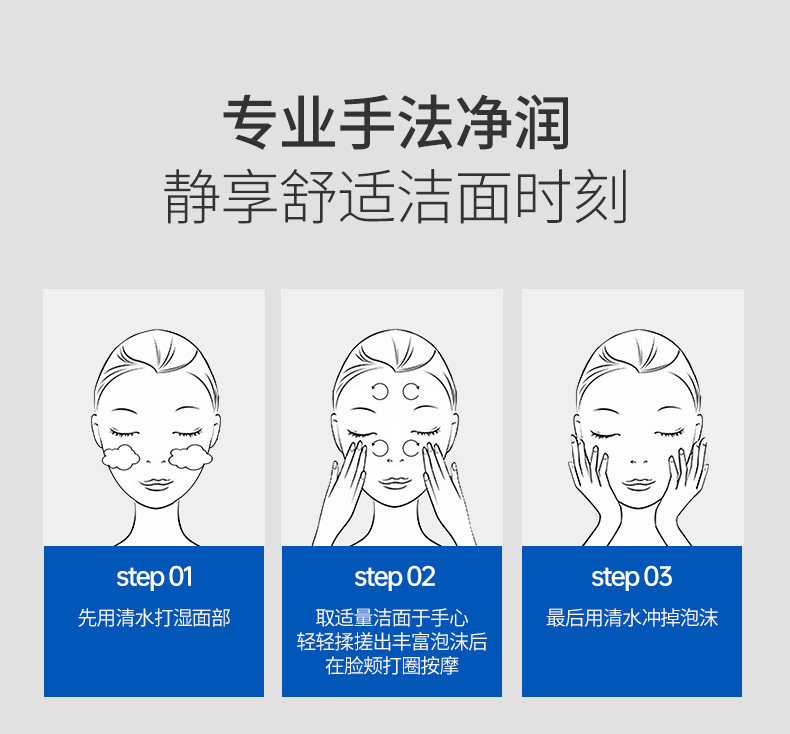 专业手法净润
静享舒适洁面时刻

step 01
先用清水打湿面部

step 02
取适量洁面于手心
轻轻揉搓出丰富泡沫后
在脸颊打圈按摩

step 03
最后用清水冲掉泡沫