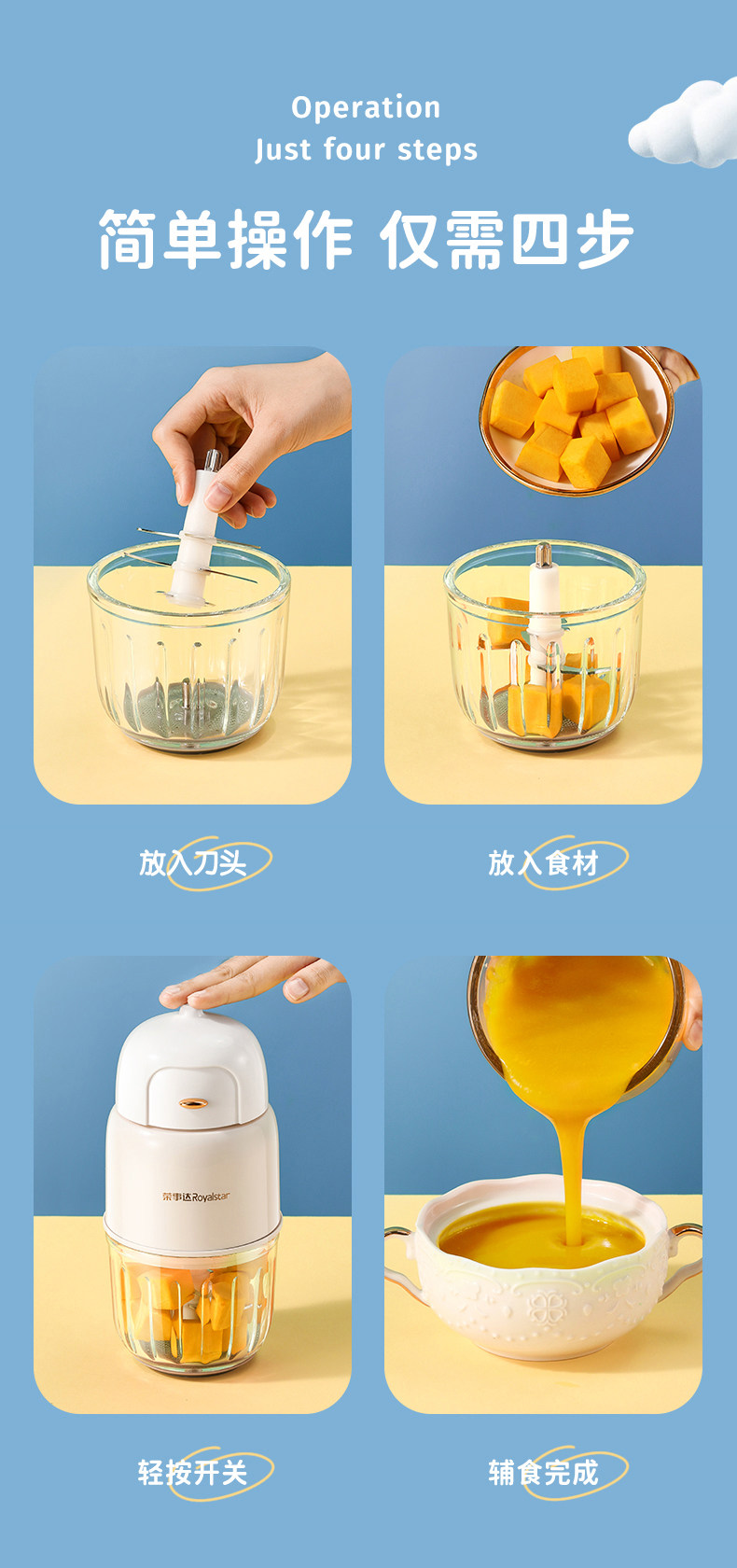 Operation
Just four steps

简单操作 仅需四步

放入刀头

放入食材

荣事达Royalstar

轻按开关

辅食完成