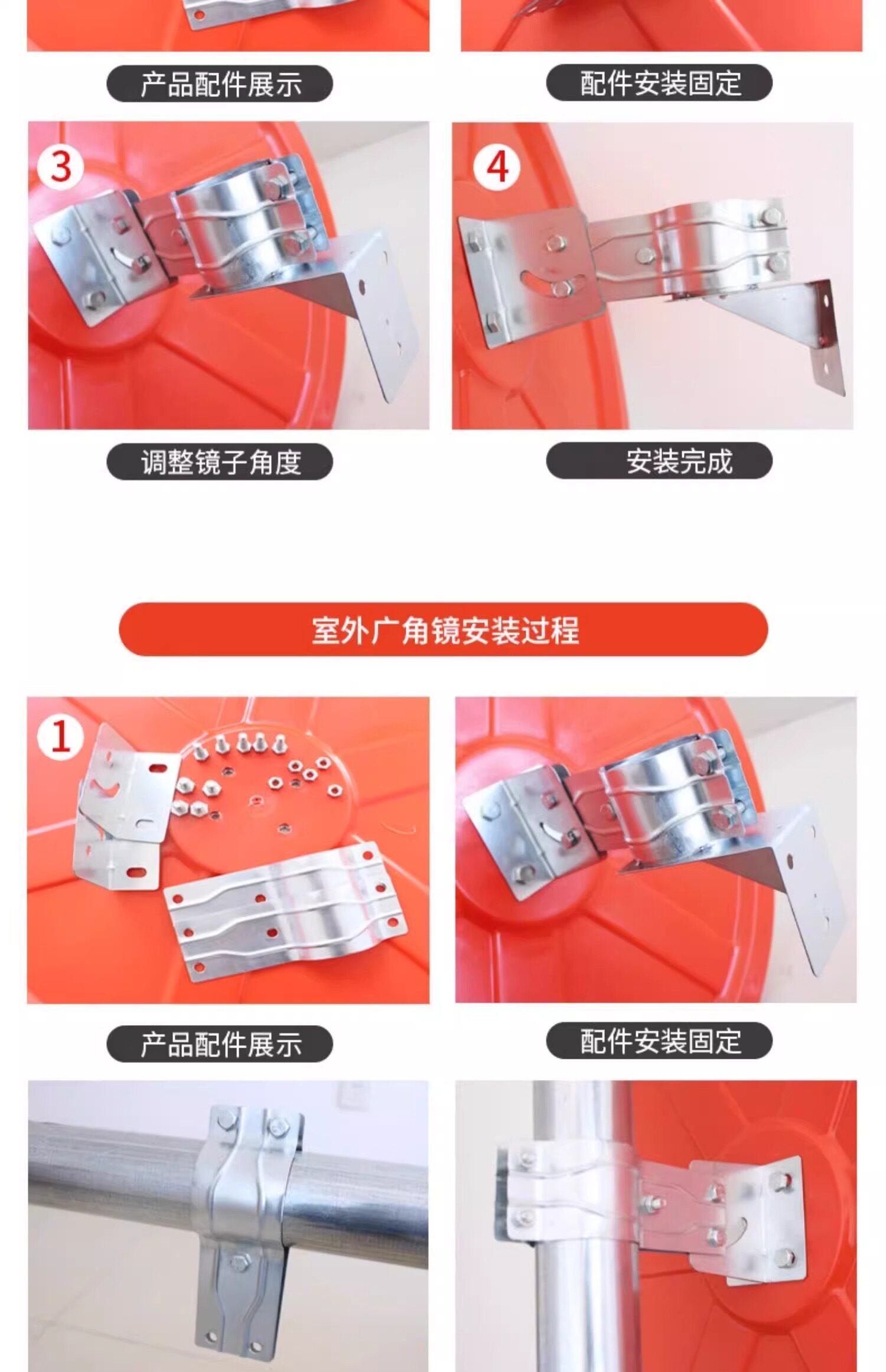 产品配件展示

配件安装固定

3

4

调整镜子角度

安装完成

室外广角镜安装过程

1

产品配件展示

配件安装固定