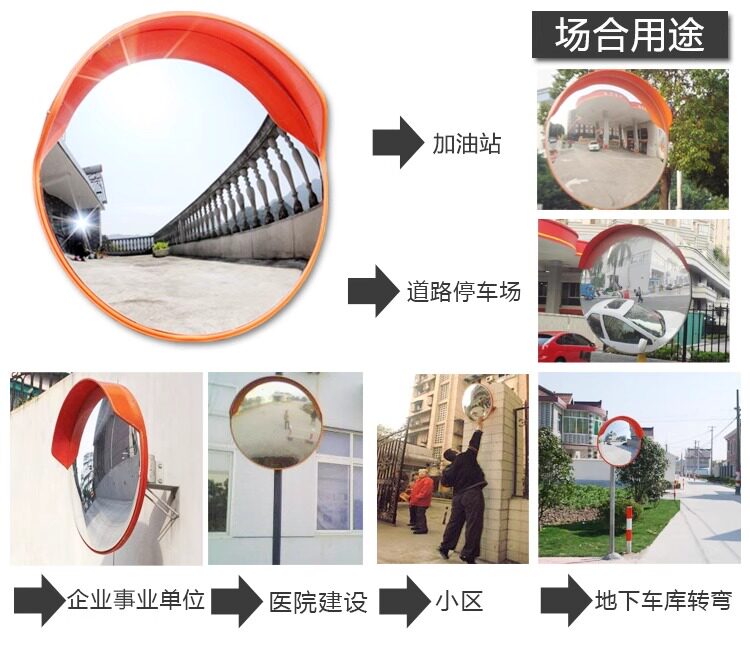 场合用途

加油站

道路停车场

企业事业单位

医院建设

小区

地下车库转弯