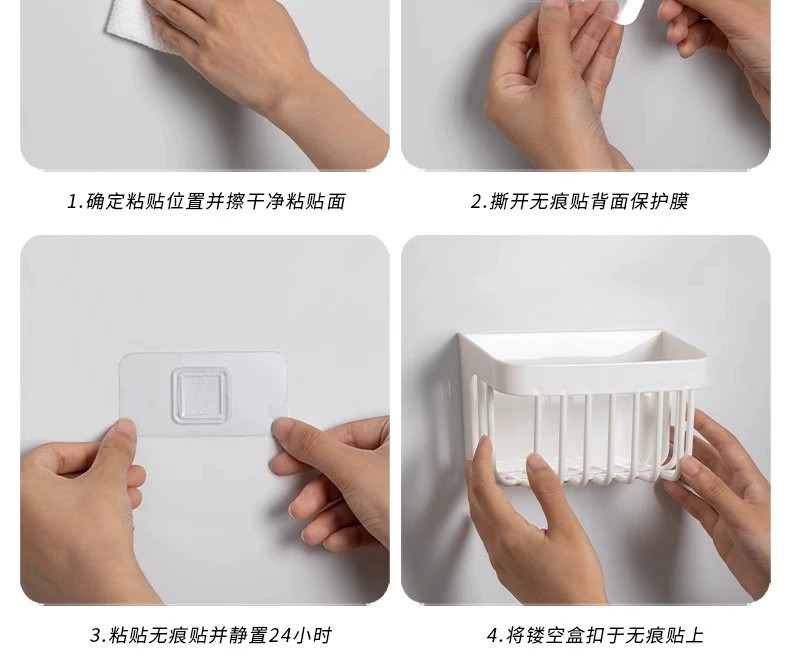 1.确定粘贴位置并擦干净粘贴面

2.撕开无痕贴背面保护膜

3.粘贴无痕贴并静置24小时

4.将镂空盒扣于无痕贴上