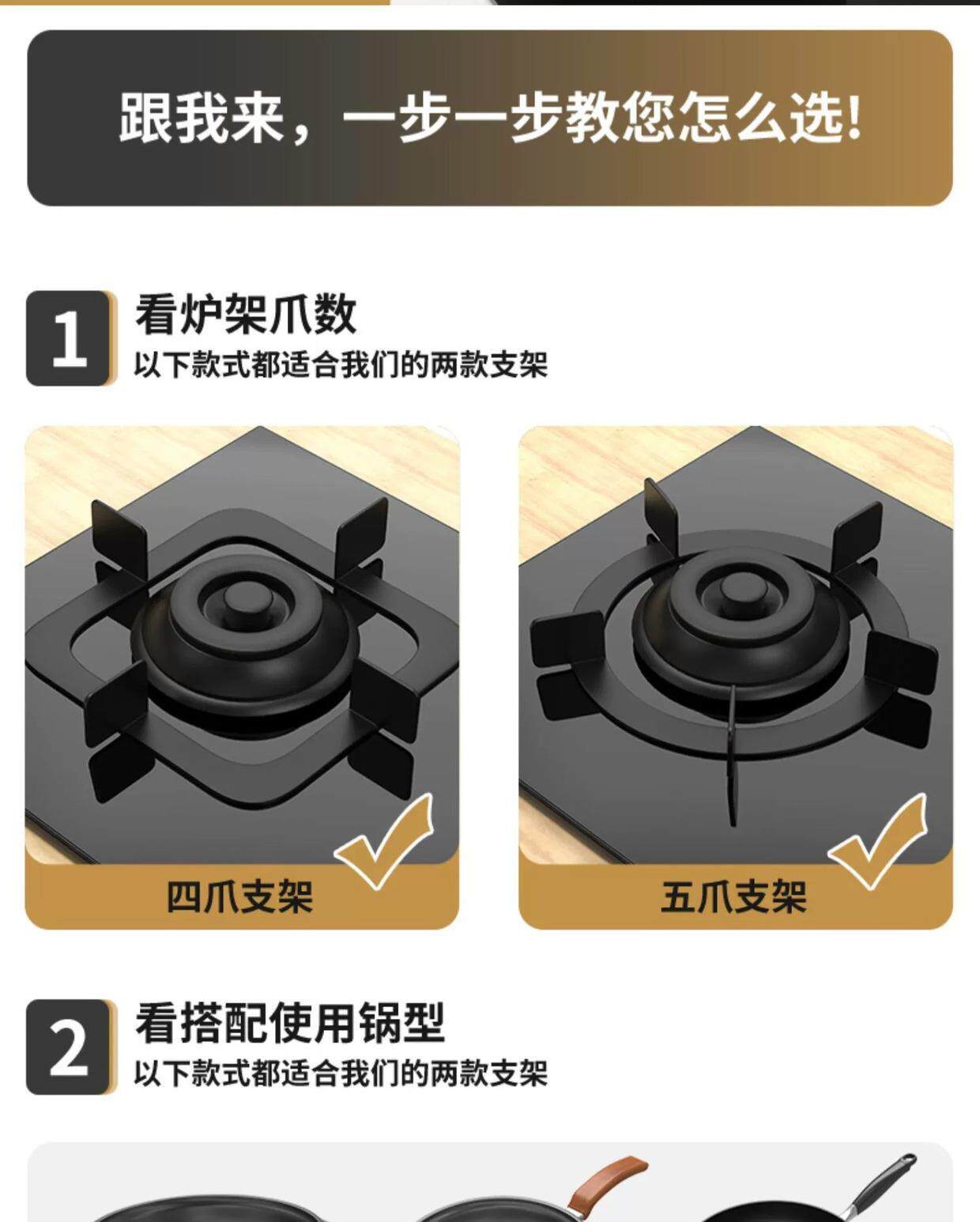 跟我来，一步一步教您怎么选!

1 看炉架爪数
以下款式都适合我们的两款支架

四爪支架

五爪支架

2 看搭配使用锅型
以下款式都适合我们的两款支架