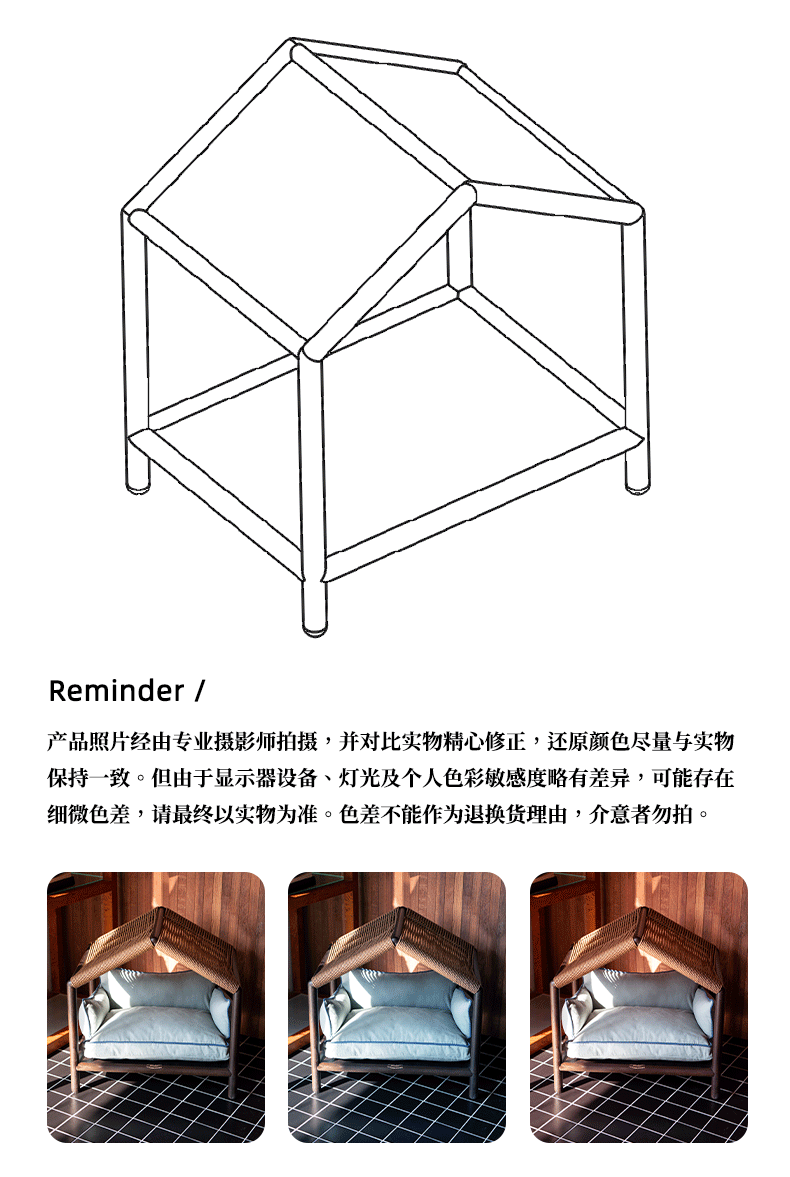 Reminder /

产品照片经由专业摄影师拍摄，并对比实物精心修正，还原颜色尽量与实物保持一致。但由于显示器设备、灯光及个人色彩敏感度略有差异，可能存在细微色差，请最终以实物为准。色差不能作为退换货理由，介意者勿拍。