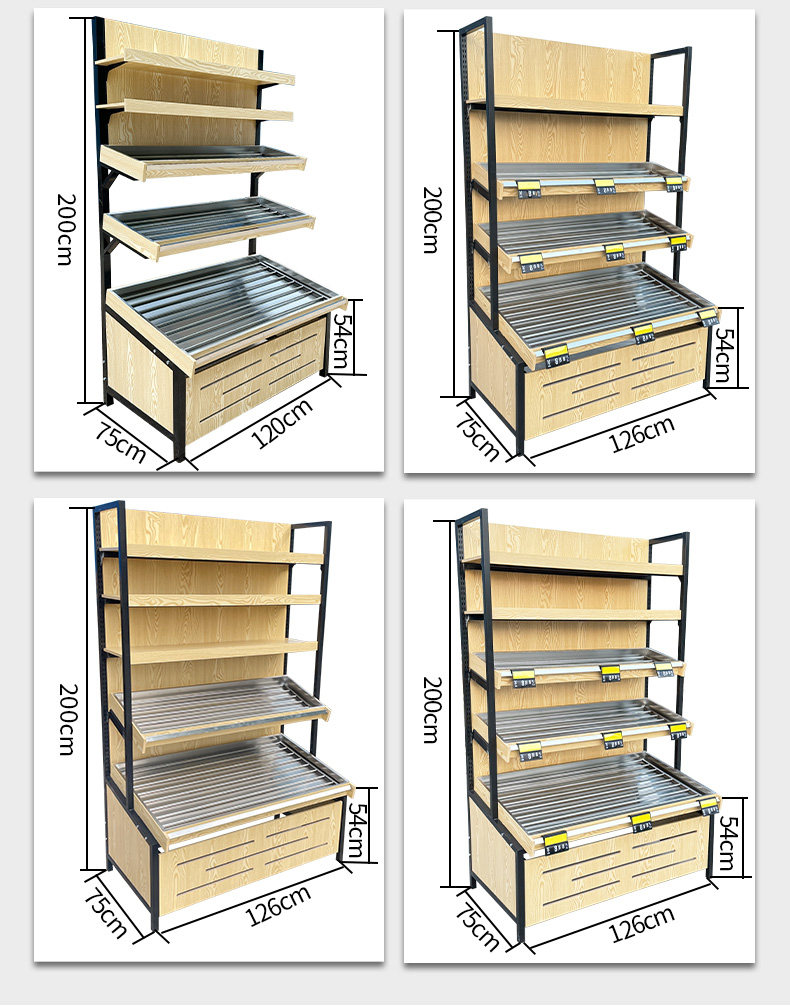 200cm
54cm
75cm
120cm

200cm
54cm
75cm
126cm

200cm
54cm
75cm
126cm

200cm
54cm
75cm
126cm