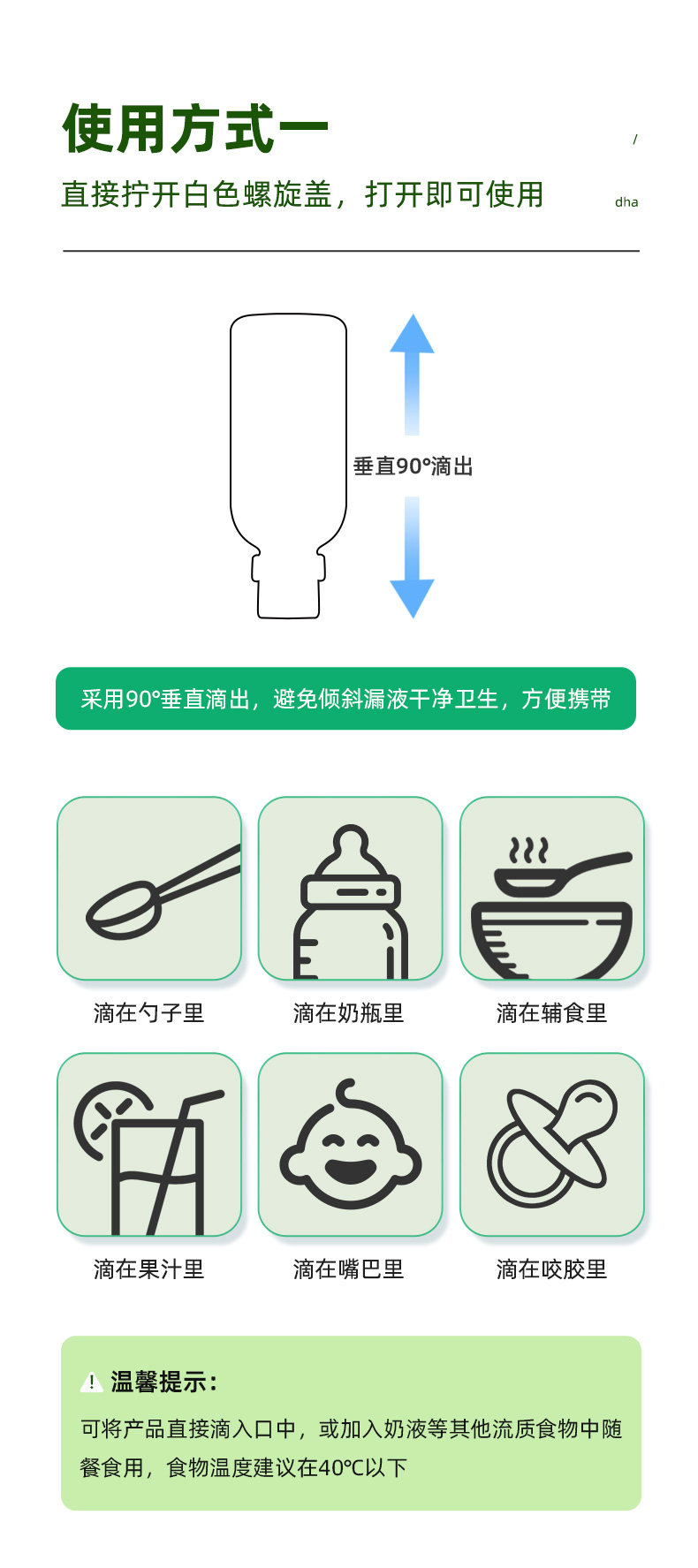 使用方式一

/

直接拧开白色螺旋盖，打开即可使用

dha

垂直90°滴出

采用90°垂直滴出，避免倾斜漏液干净卫生，方便携带

滴在勺子里

滴在奶瓶里

滴在辅食里

滴在果汁里

滴在嘴巴里

滴在咬胶里

温馨提示：

可将产品直接滴入口中，或加入奶液等其他流质食物中随餐食用，食物温度建议在40℃以下