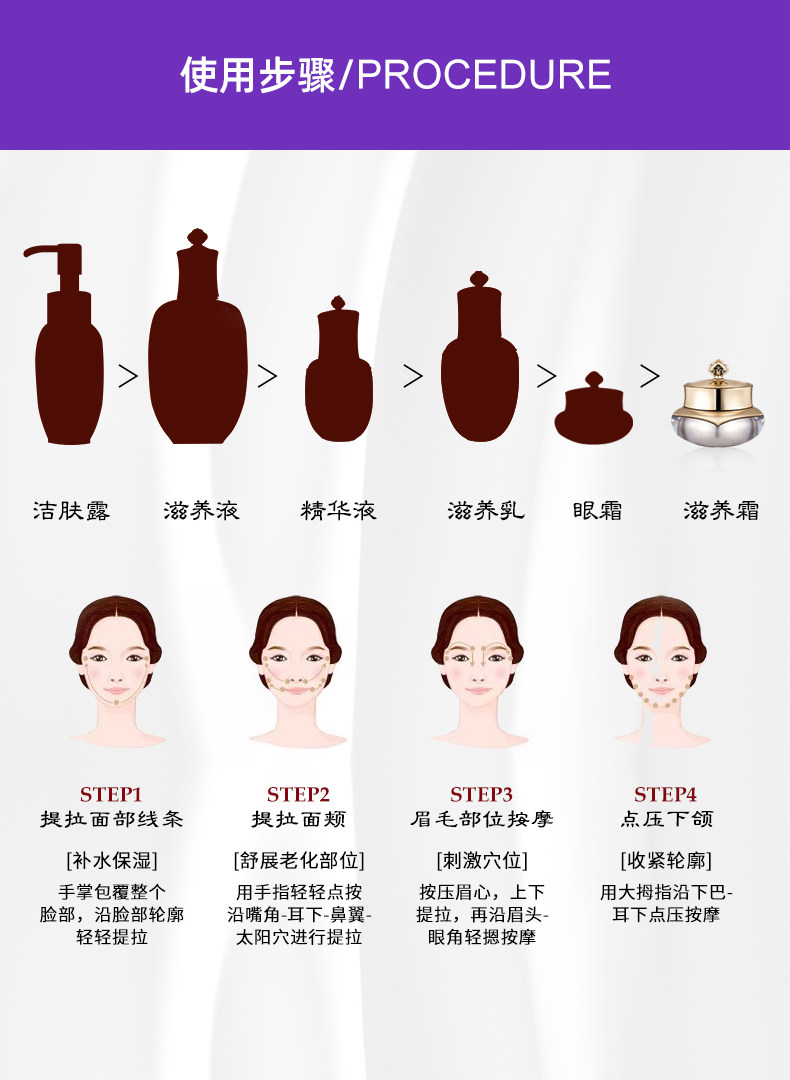 使用步骤/PROCEDURE

洁肤露 > 滋养液 > 精华液 > 滋养乳 > 眼霜 > 滋养霜

STEP1
提拉面部线条
[补水保湿]
手掌包覆整个脸部，沿脸部轮廓轻轻提拉

STEP2
提拉面颊
[舒展老化部位]
用手指轻轻点按沿嘴角-耳下-鼻翼-太阳穴进行提拉

STEP3
眉毛部位按摩
[刺激穴位]
按压眉心，上下提拉，再沿眉头-眼角轻摁按摩

STEP4
点压下颌
[收紧轮廓]
用大拇指沿下巴-耳下点压按摩