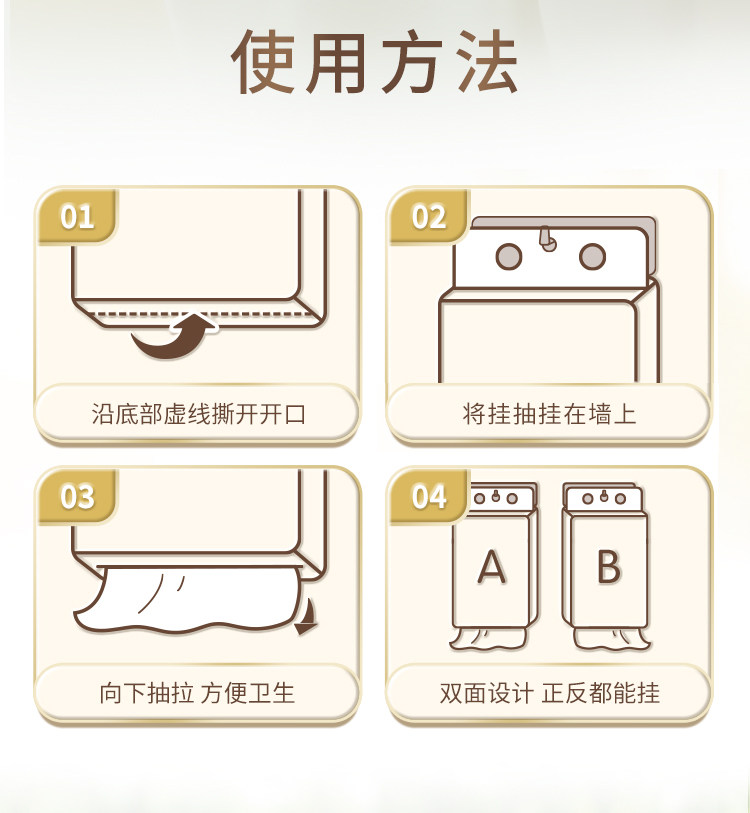 使用方法

01

沿底部虚线撕开开口

02

将挂抽挂在墙上

03

向下抽拉 方便卫生

04

A

B

双面设计 正反都能挂