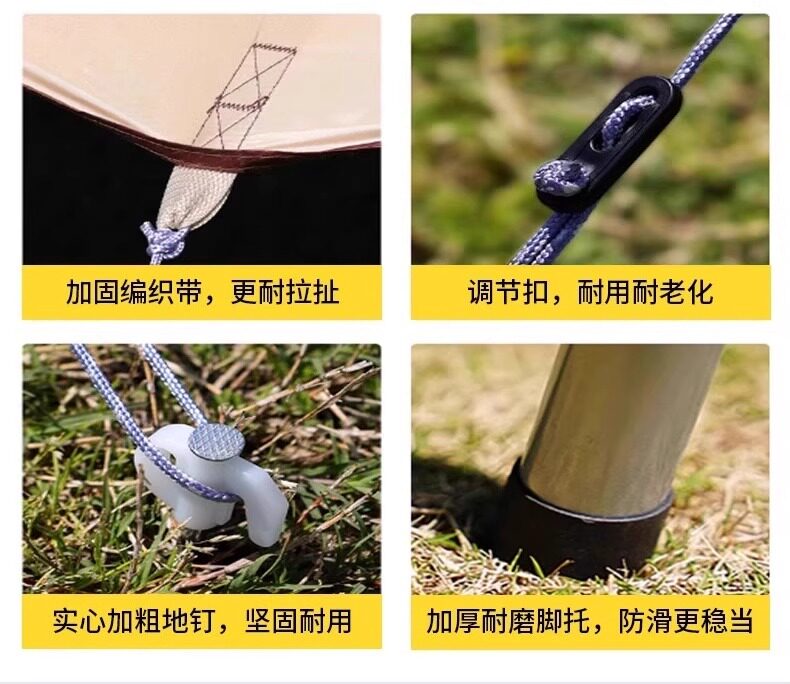 加固编织带，更耐拉扯

调节扣，耐用耐老化

实心加粗地钉，坚固耐用

加厚耐磨脚托，防滑更稳当