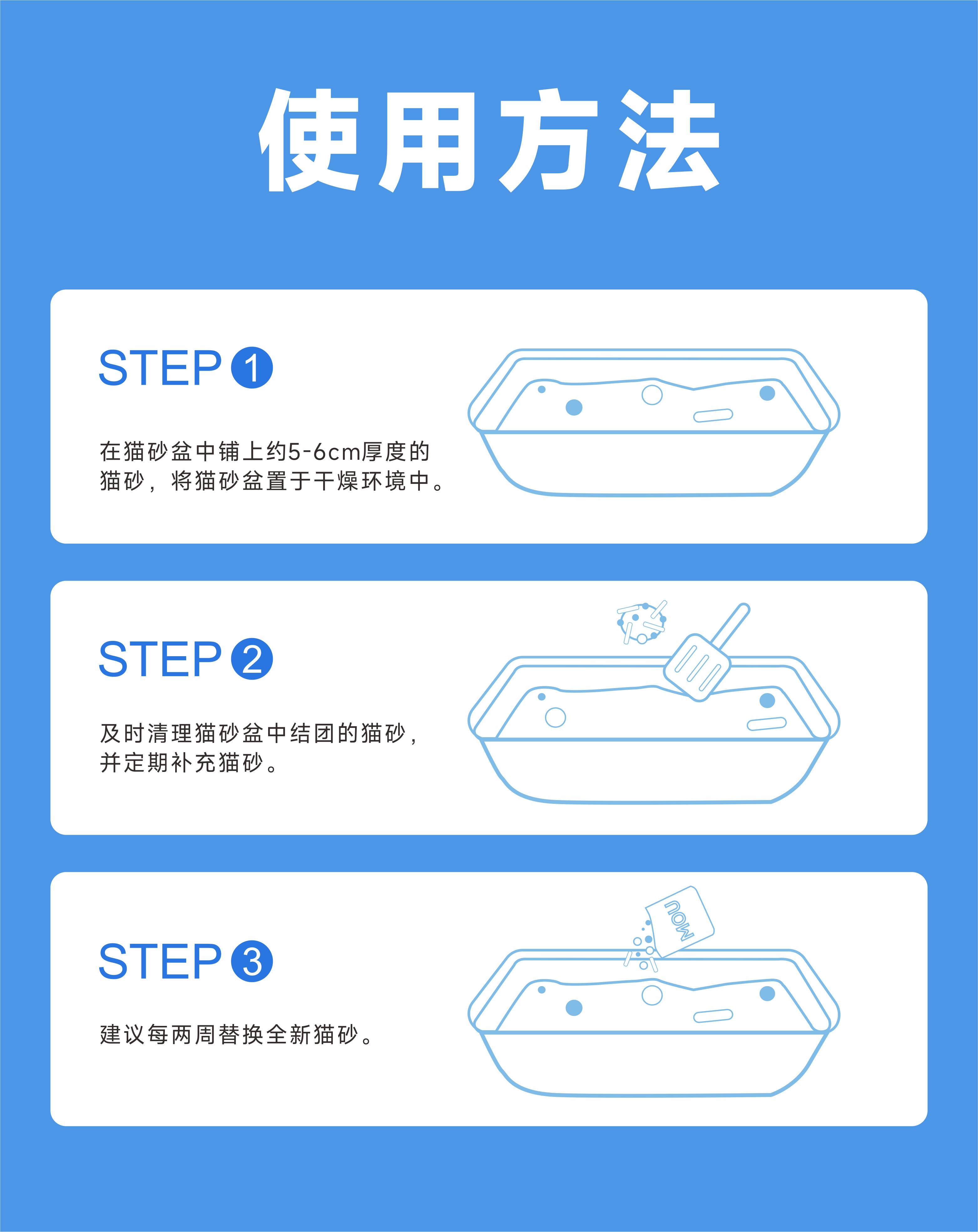 使用方法

STEP 1

在猫砂盆中铺上约5-6cm厚度的猫砂，将猫砂盆置于干燥环境中。

STEP 2

及时清理猫砂盆中结团的猫砂，并定期补充猫砂。

STEP 3

建议每两周替换全新猫砂。

now