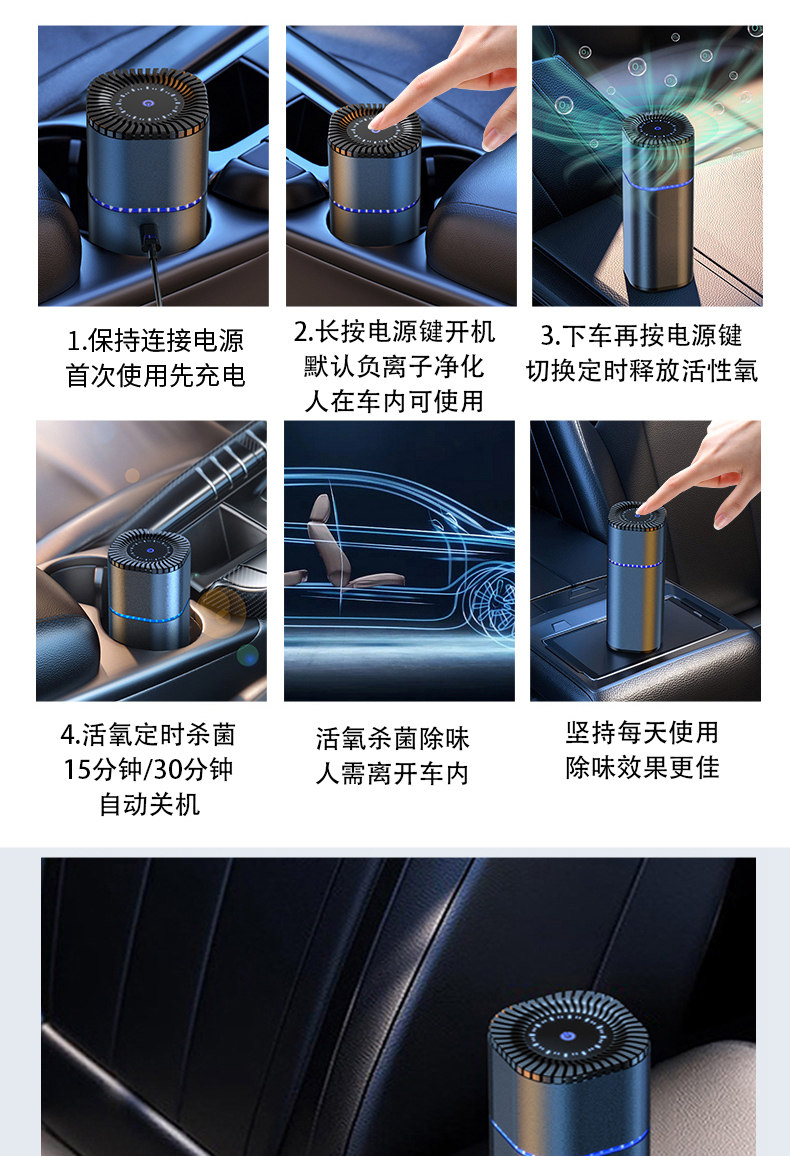 1.保持连接电源
首次使用先充电

2.长按电源键开机
默认负离子净化
人在车内可使用

3.下车再按电源键
切换定时释放活性氧

4.活氧定时杀菌
15分钟/30分钟
自动关机

活氧杀菌除味
人需离开车内

坚持每天使用
除味效果更佳