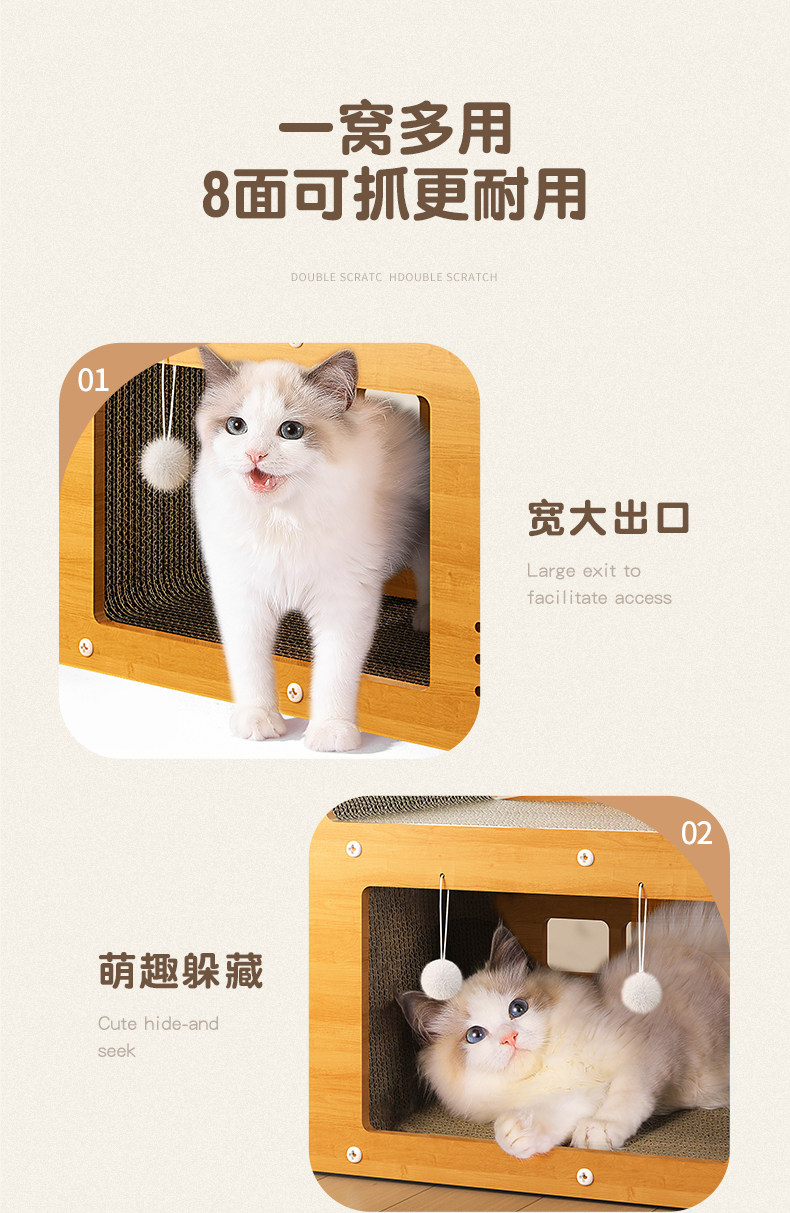 一窝多用
8面可抓更耐用

DOUBLE SCRATC HDOUBLE SCRATCH

01

宽大出口

Large exit to facilitate access

02

萌趣躲藏

Cute hide-and seek