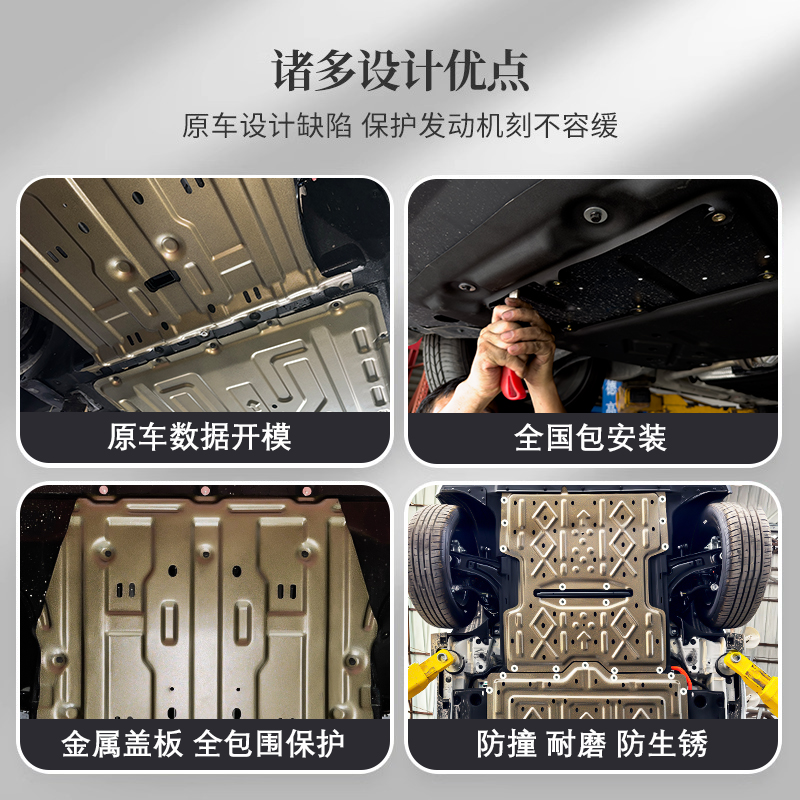 诸多设计优点

原车设计缺陷 保护发动机刻不容缓

原车数据开模

全国包安装

金属盖板 全包围保护

防撞 耐磨 防生锈