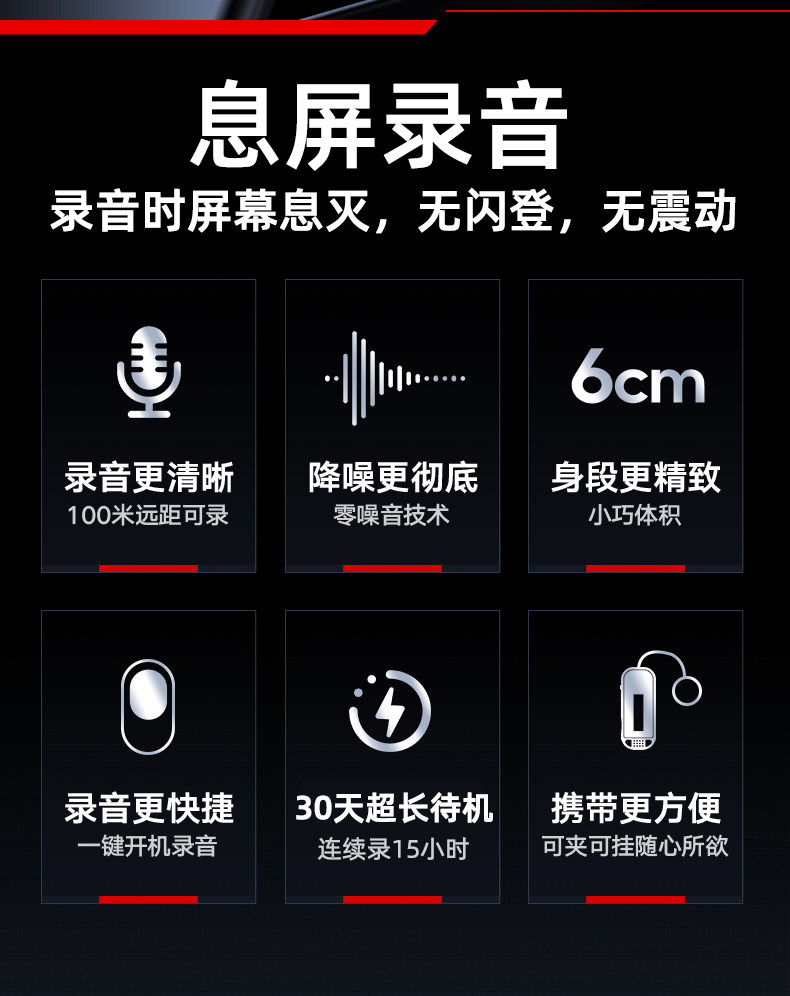 息屏录音

录音时屏幕息灭，无闪登，无震动

录音更清晰
100米远距可录

降噪更彻底
零噪音技术

6cm

身段更精致
小巧体积

录音更快捷
一键开机录音

30天超长待机
连续录15小时

携带更方便
可夹可挂随心所欲