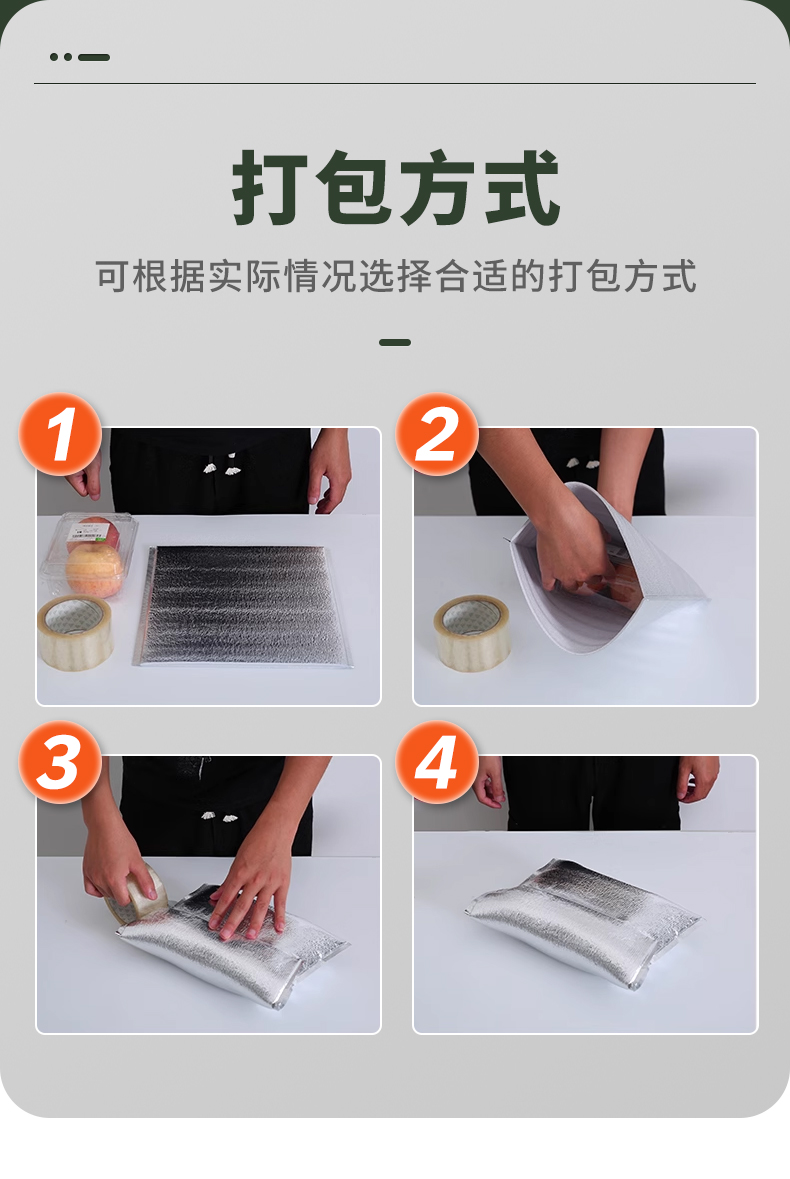 打包方式

可根据实际情况选择合适的打包方式

1

2

3

4