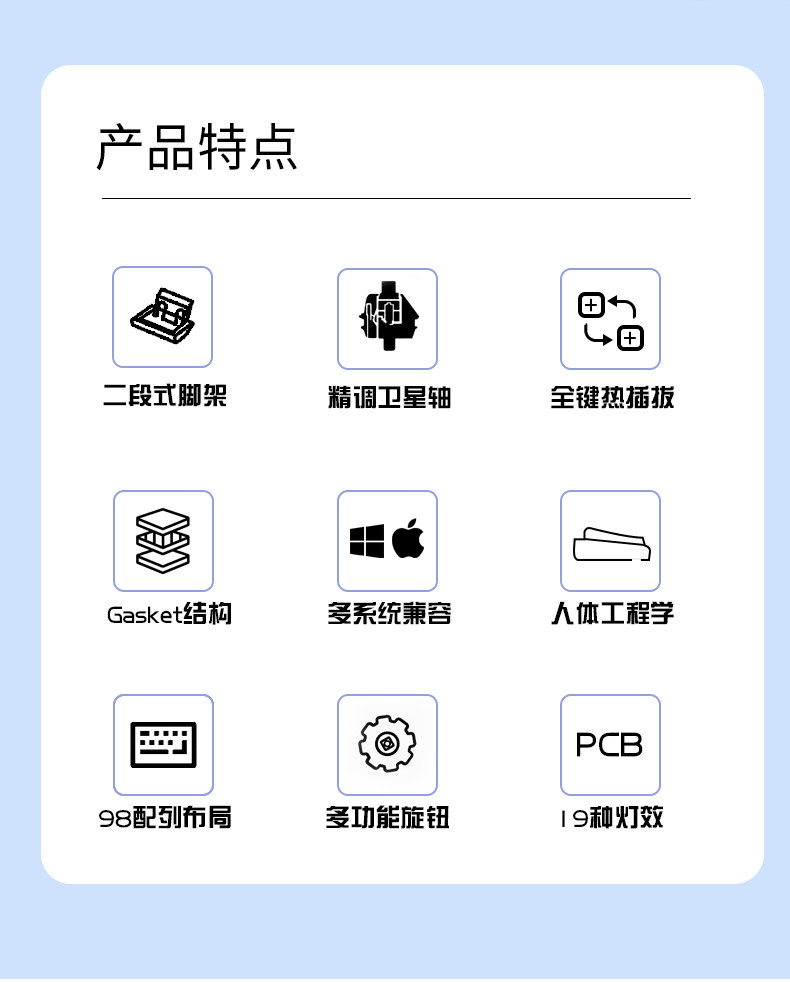 产品特点

二段式脚架

精调卫星轴

全键热插拔

Gasket结构

多系统兼容

人体工程学

98配列布局

多功能旋钮

PCB

19种灯效