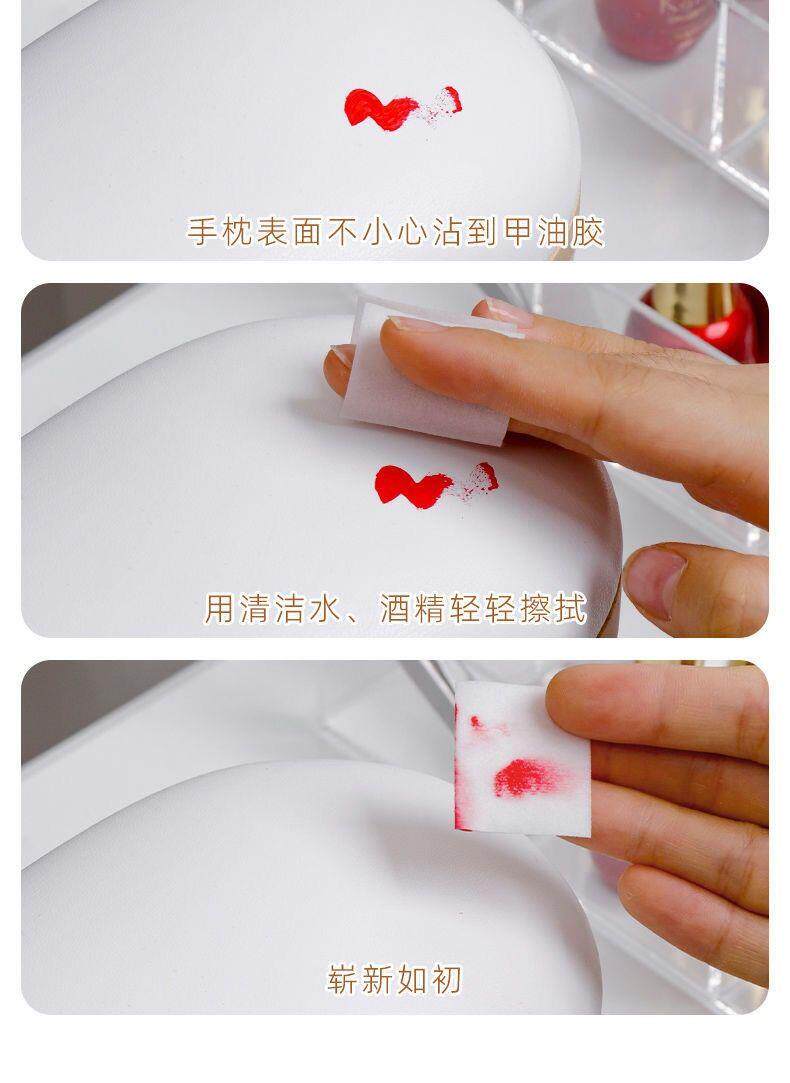 手枕表面不小心沾到甲油胶

用清洁水、酒精轻轻擦拭

崭新如初