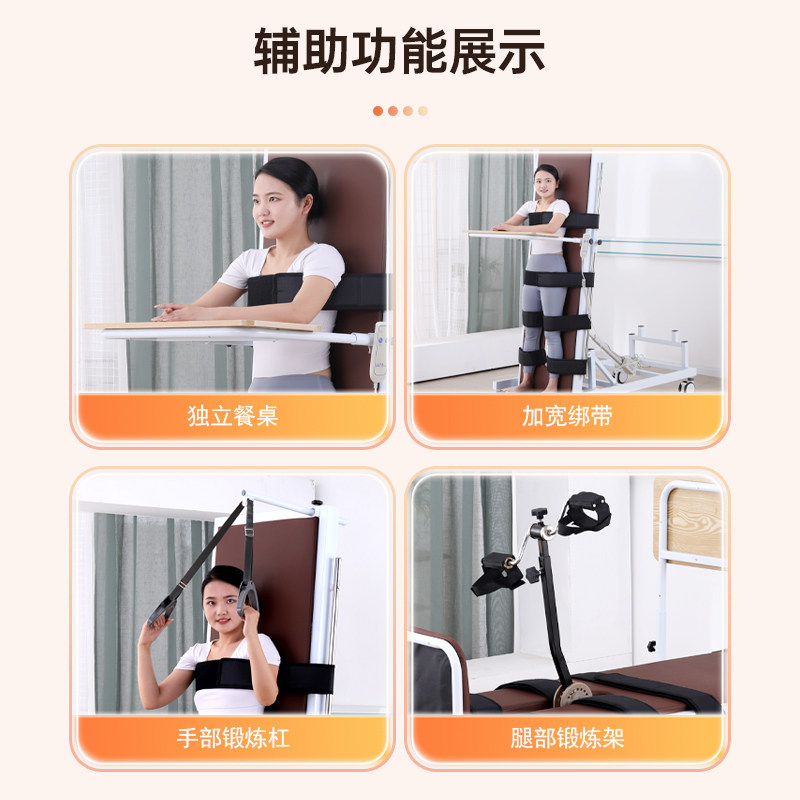 辅助功能展示

独立餐桌

加宽绑带

手部锻炼杠

腿部锻炼架