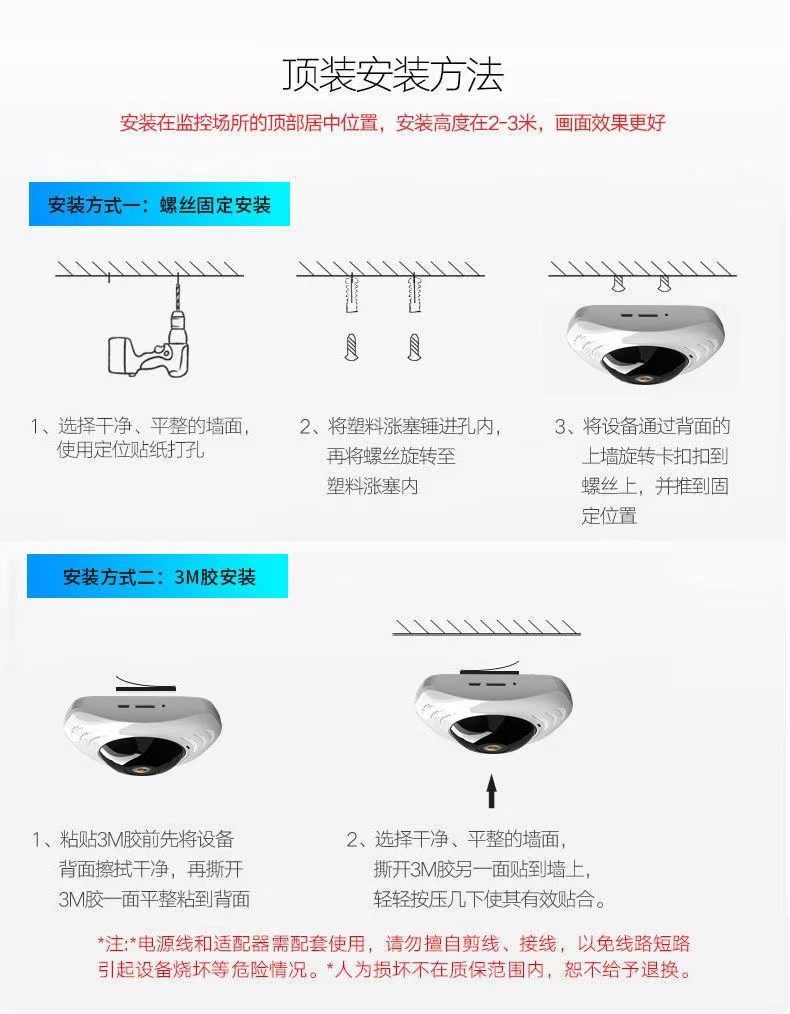 顶装安装方法

安装在监控场所的顶部居中位置，安装高度在2-3米，画面效果更好

安装方式一：螺丝固定安装

1、选择干净、平整的墙面，使用定位贴纸打孔

2、将塑料涨塞锤进孔内，再将螺丝旋转至塑料涨塞内

3、将设备通过背面的上墙旋转卡扣扣到螺丝上，并推到固定位置

安装方式二：3M胶安装

1、粘贴3M胶前先将设备背面擦拭干净，再撕开3M胶一面平整粘到背面

2、选择干净、平整的墙面，撕开3M胶另一面贴到墙上，轻轻按压几下使其有效贴合。

*注:*电源线和适配器需配套使用，请勿擅自剪线、接线，以免线路短路引起设备烧坏等危险情况。*人为损坏不在质保范围内，恕不给予退换。