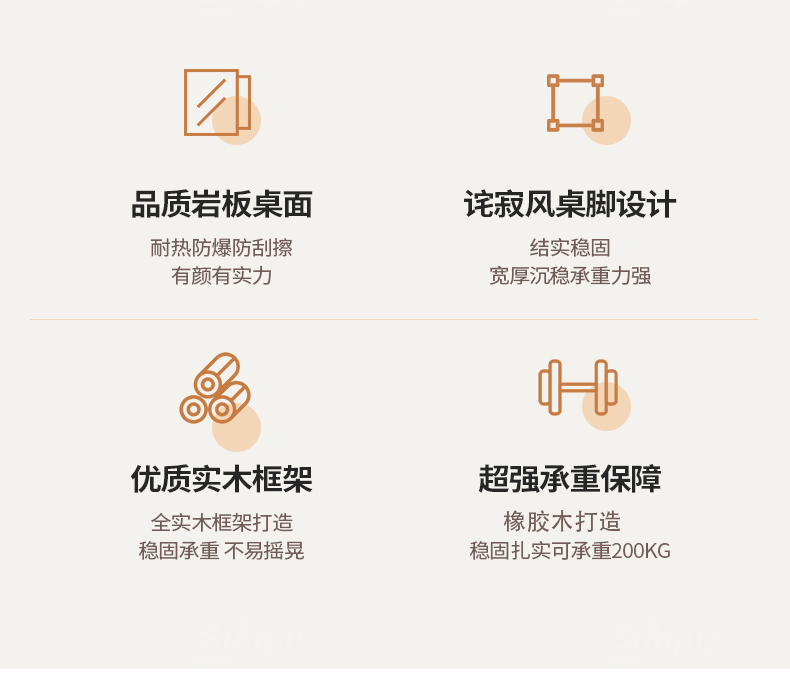 品质岩板桌面

耐热防爆防刮擦
有颜有实力

诧寂风桌脚设计

结实稳固
宽厚沉稳承重力强

优质实木框架

全实木框架打造
稳固承重 不易摇晃

超强承重保障

橡胶木打造
稳固扎实可承重200KG