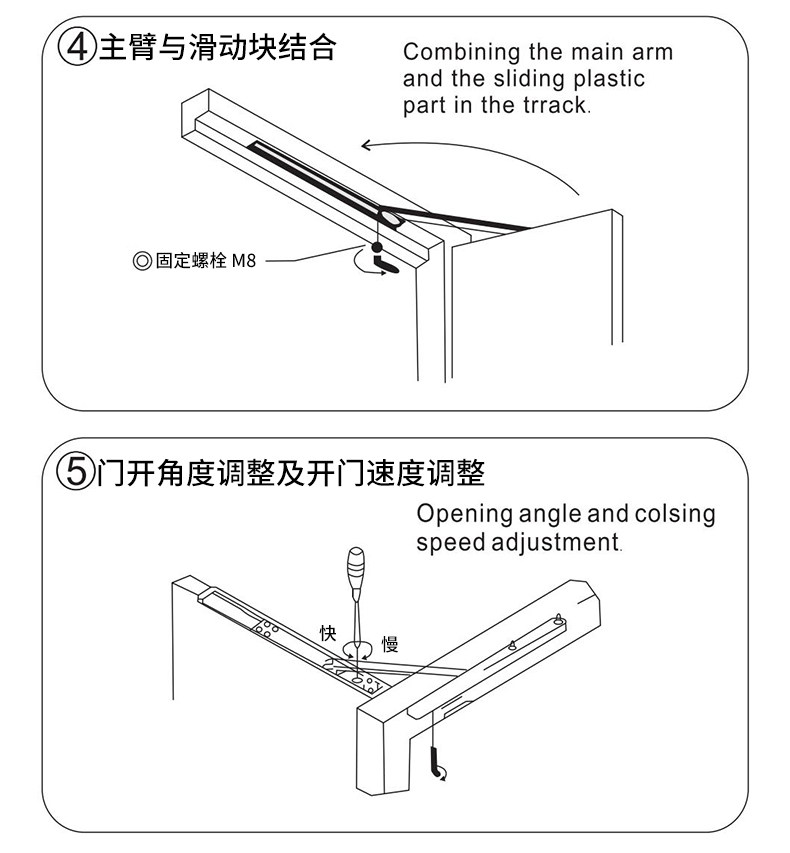 ④主臂与滑动块结合

Combining the main arm and the sliding plastic part in the trrack.

◎固定螺栓 M8

⑤门开角度调整及开门速度调整

Opening angle and colsing speed adjustment.

快

慢