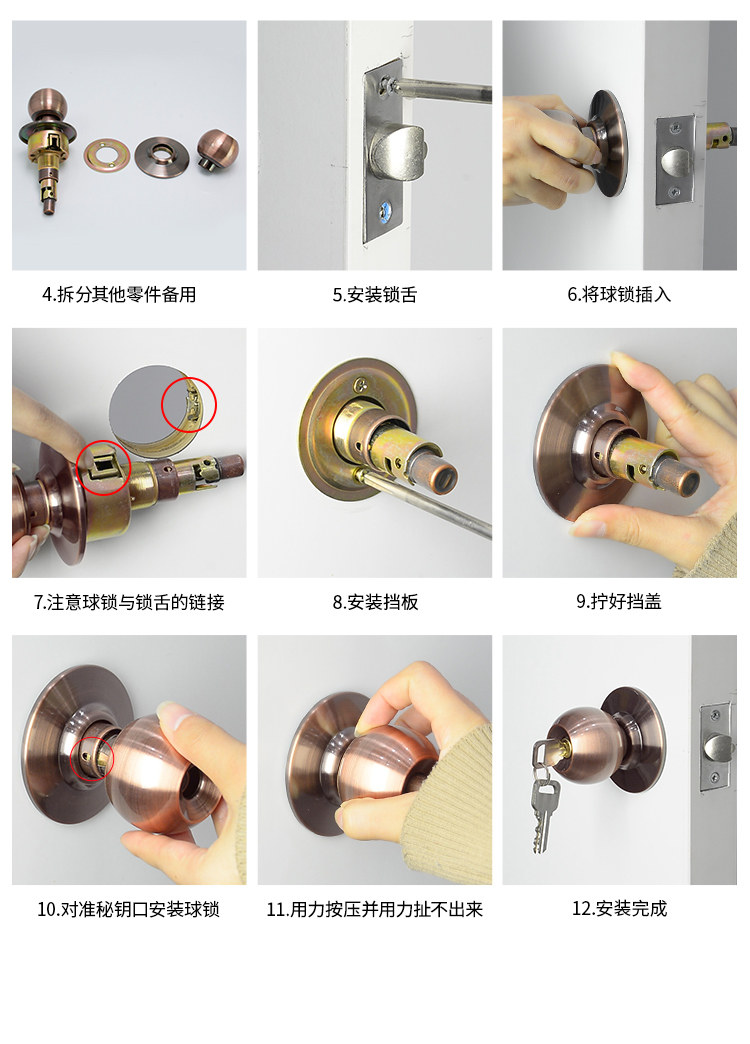 4.拆分其他零件备用

5.安装锁舌

6.将球锁插入

7.注意球锁与锁舌的链接

8.安装挡板

9.拧好挡盖

10.对准秘钥口安装球锁

11.用力按压并用力扯不出来

12.安装完成