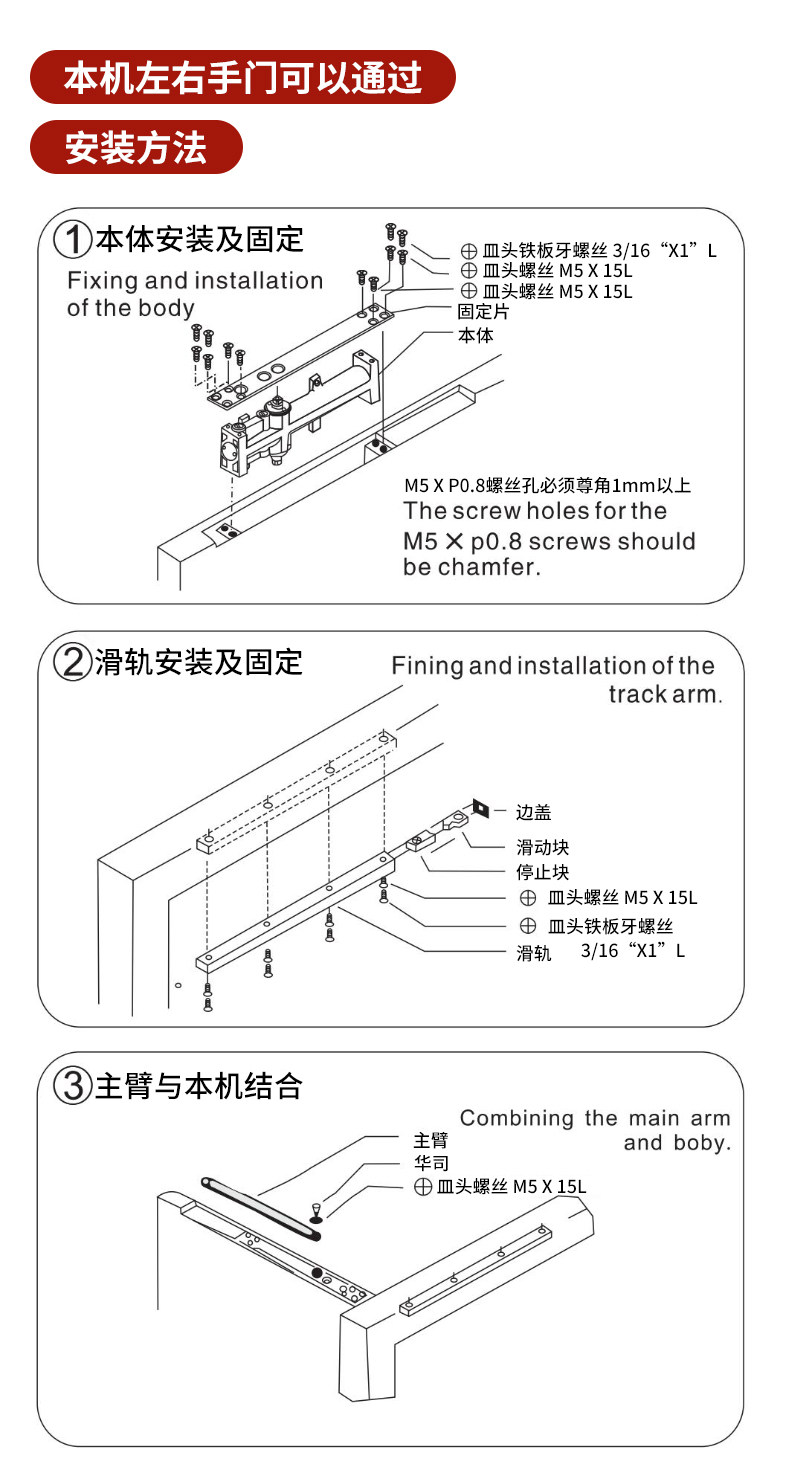 本机左右手门可以通过

安装方法

①本体安装及固定
Fixing and installation of the body

⊕ 皿头铁板牙螺丝 3/16“X1”L
⊕ 皿头螺丝 M5 X 15L
⊕ 皿头螺丝 M5 X 15L
固定片
本体

M5 X P0.8螺丝孔必须尊角1mm以上
The screw holes for the M5 × p0.8 screws should be chamfer.

②滑轨安装及固定
Fining and installation of the track arm.

边盖
滑动块
停止块
⊕ 皿头螺丝 M5 X 15L
⊕ 皿头铁板牙螺丝 3/16“X1”L
滑轨

③主臂与本机结合
Combining the main arm and boby.

主臂
华司
⊕ 皿头螺丝 M5 X 15L