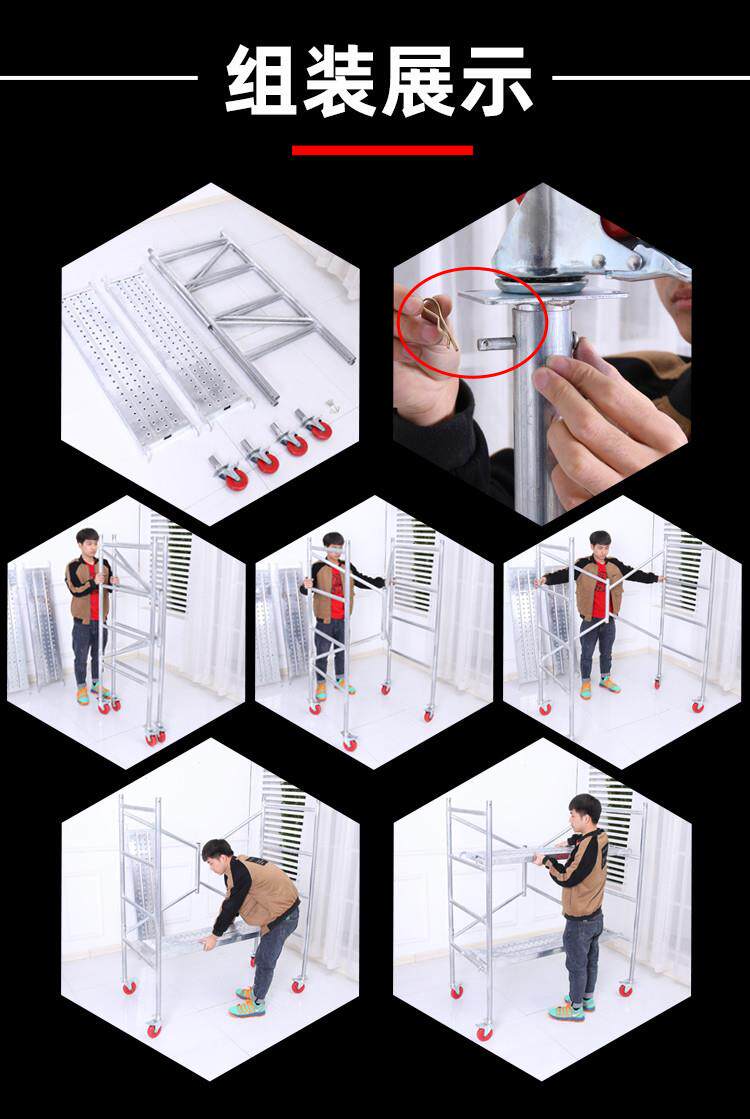 组装展示