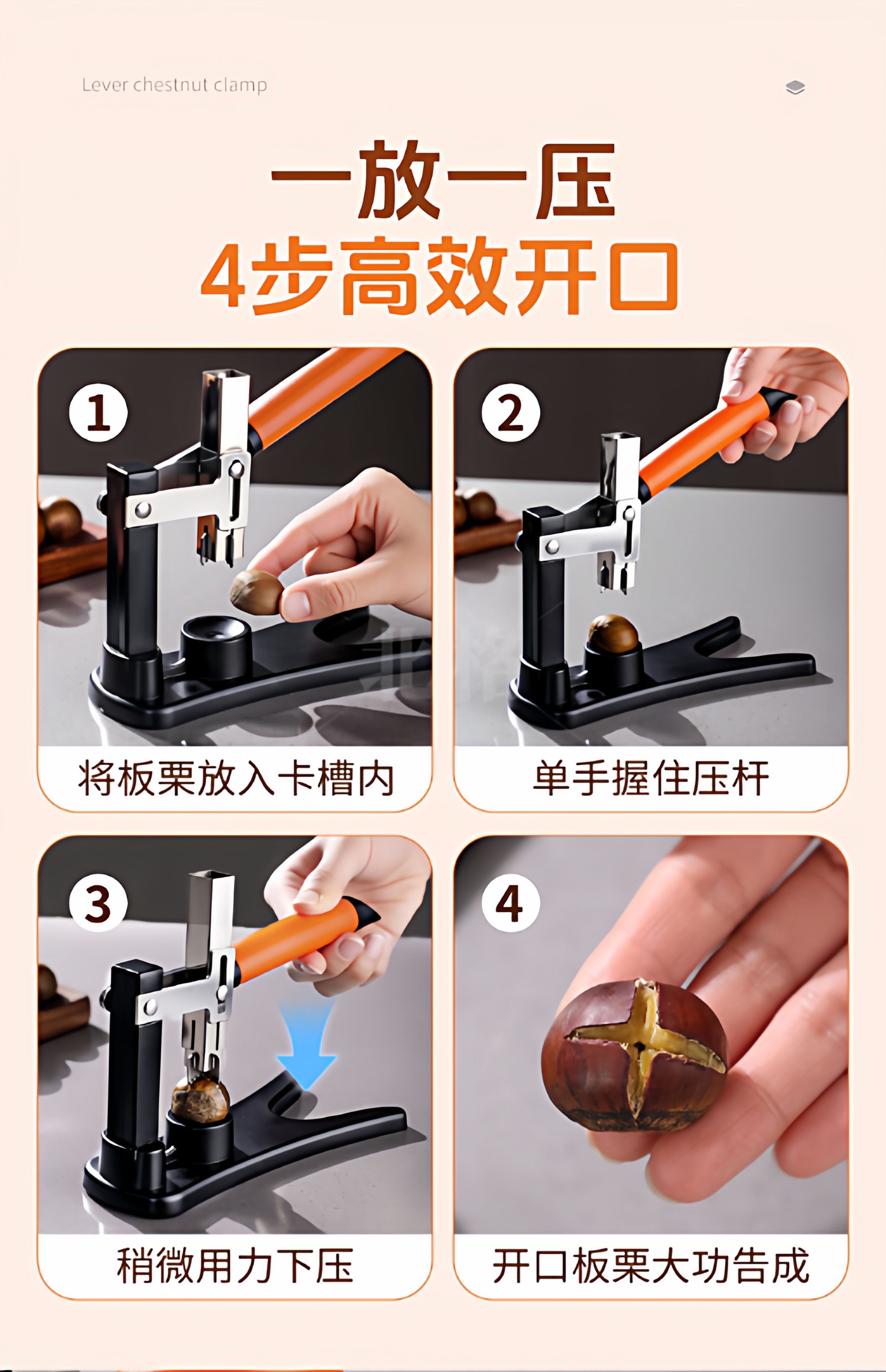 Lever chestnut clamp

一放一压
4步高效开口

1
将板栗放入卡槽内

2
单手握住压杆

3
稍微用力下压

4
开口板栗大功告成