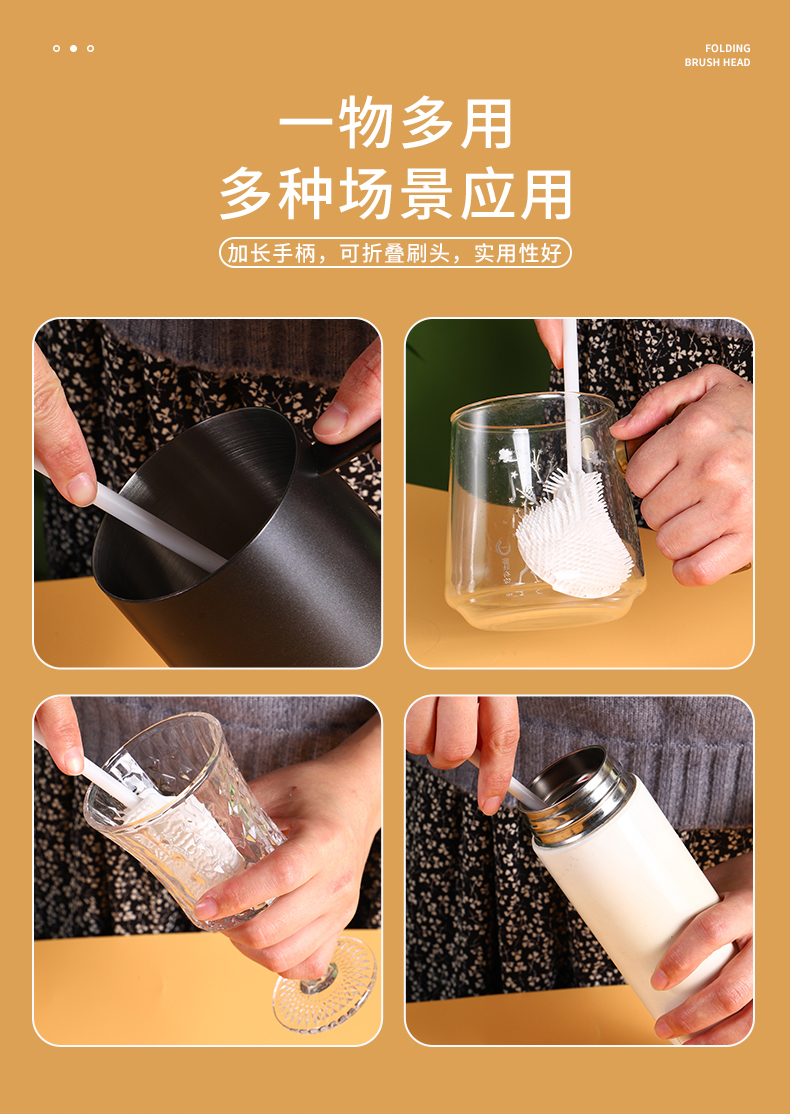 FOLDING BRUSH HEAD

一物多用
多种场景应用

加长手柄，可折叠刷头，实用性好