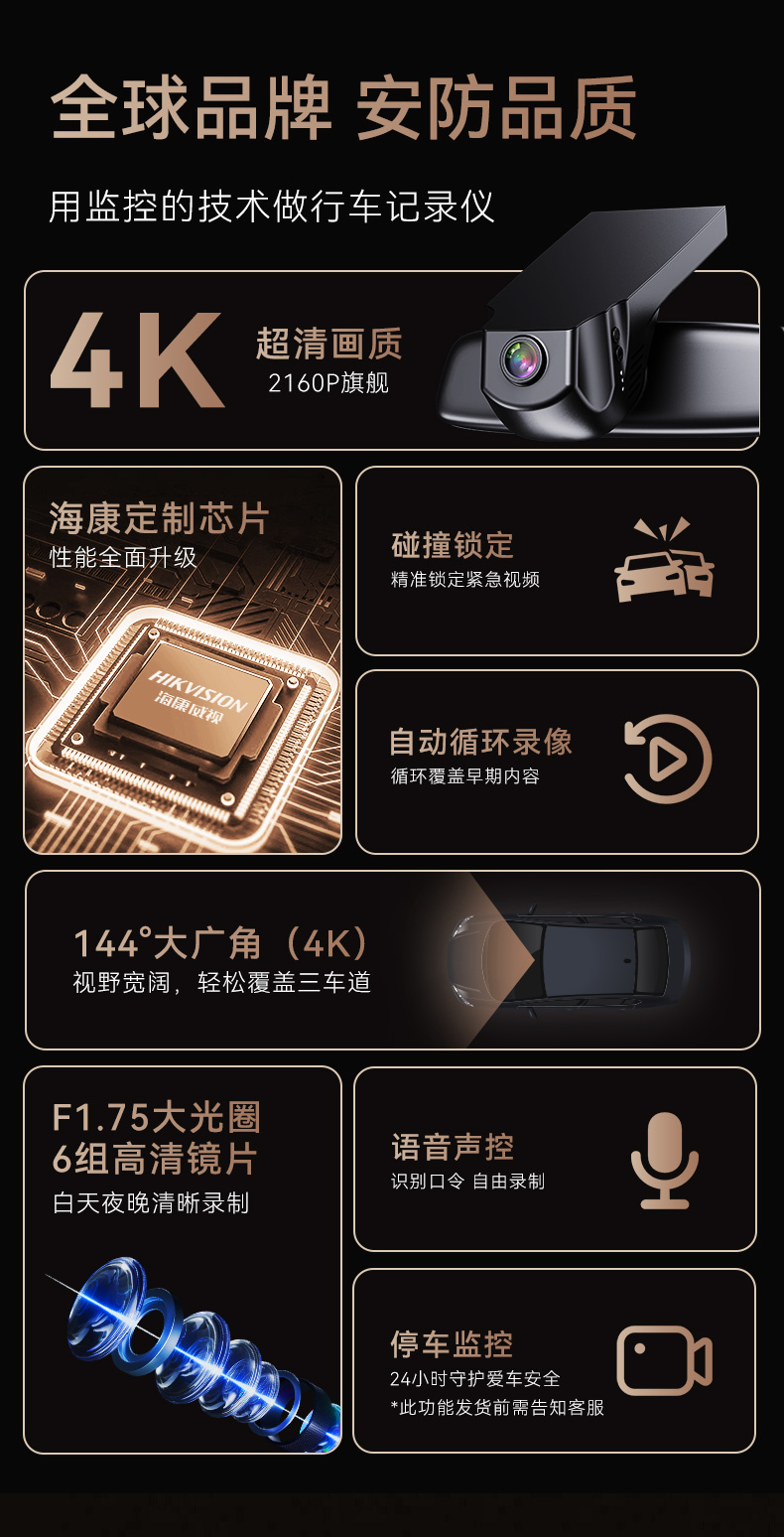 全球品牌 安防品质

用监控的技术做行车记录仪

4K 超清画质
2160P旗舰

海康定制芯片
性能全面升级

HIKVISION
海康威视

碰撞锁定
精准锁定紧急视频

自动循环录像
循环覆盖早期内容

144°大广角（4K）
视野宽阔，轻松覆盖三车道

F1.75大光圈
6组高清镜片
白天夜晚清晰录制

语音声控
识别口令 自由录制

停车监控
24小时守护爱车安全
*此功能发货前需告知客服