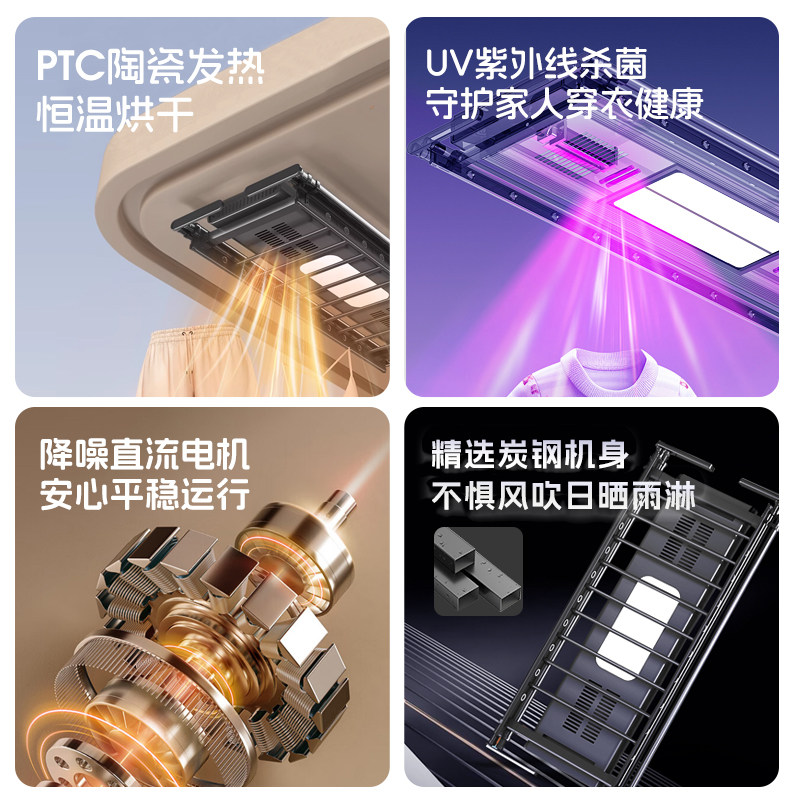 PTC陶瓷发热
恒温烘干

UV紫外线杀菌
守护家人穿衣健康

降噪直流电机
安心平稳运行

精选炭钢机身
不惧风吹日晒雨淋