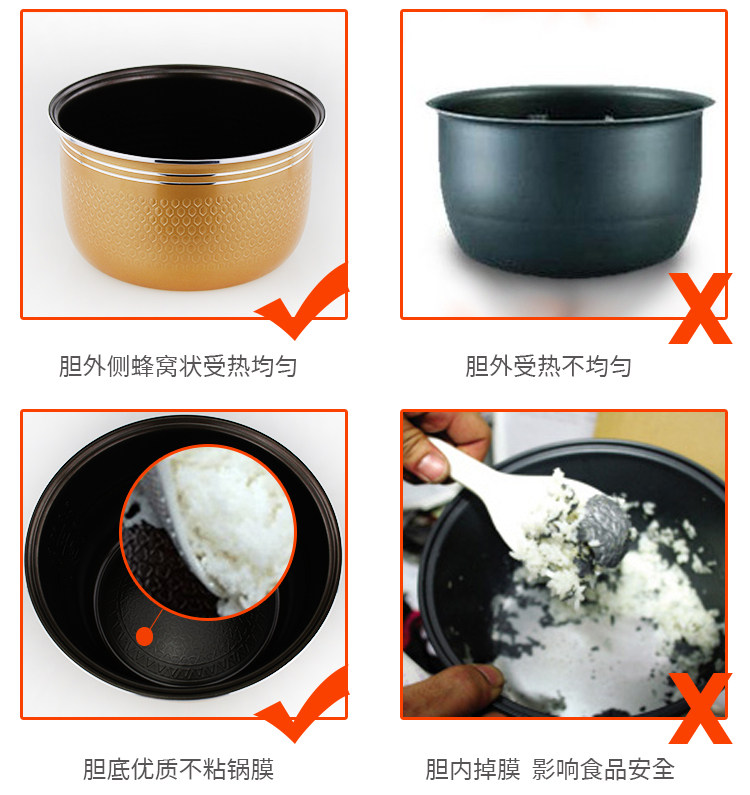 胆外侧蜂窝状受热均匀

胆外受热不均匀

胆底优质不粘锅膜

胆内掉膜 影响食品安全