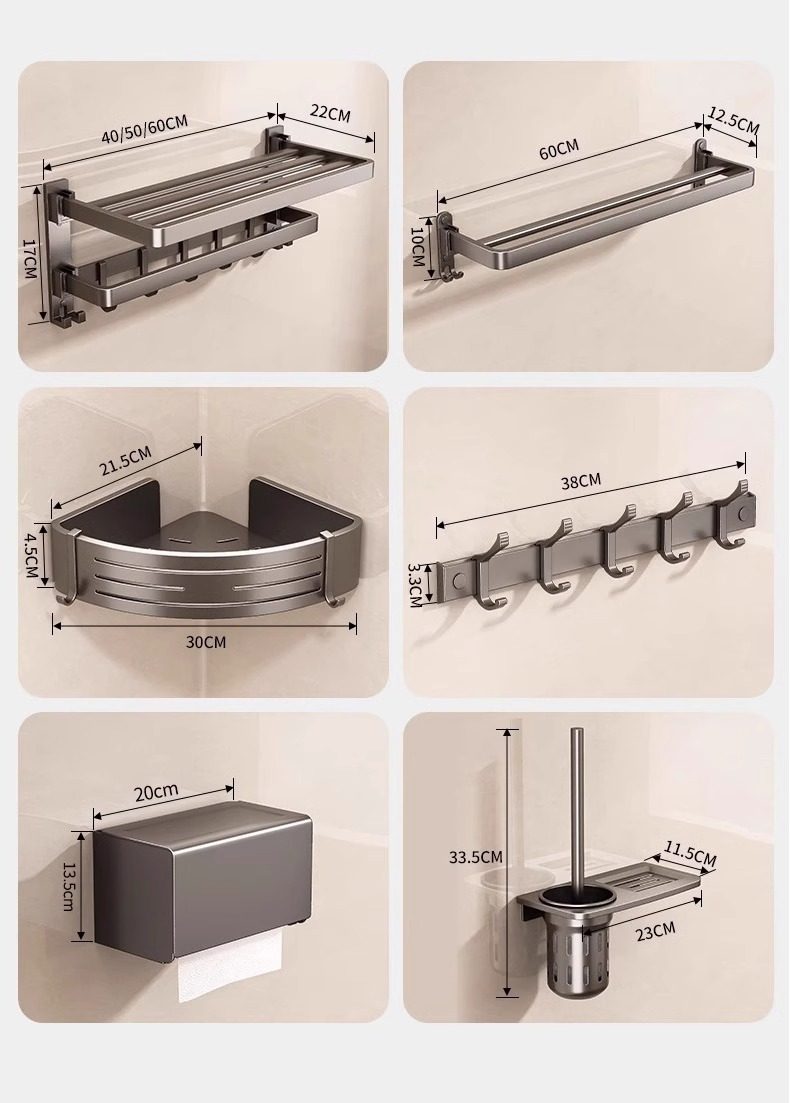 40/50/60CM
22CM
17CM

60CM
12.5CM
10CM

21.5CM
4.5CM
30CM

38CM
3.3CM

20cm
13.5cm

33.5CM
11.5CM
23CM