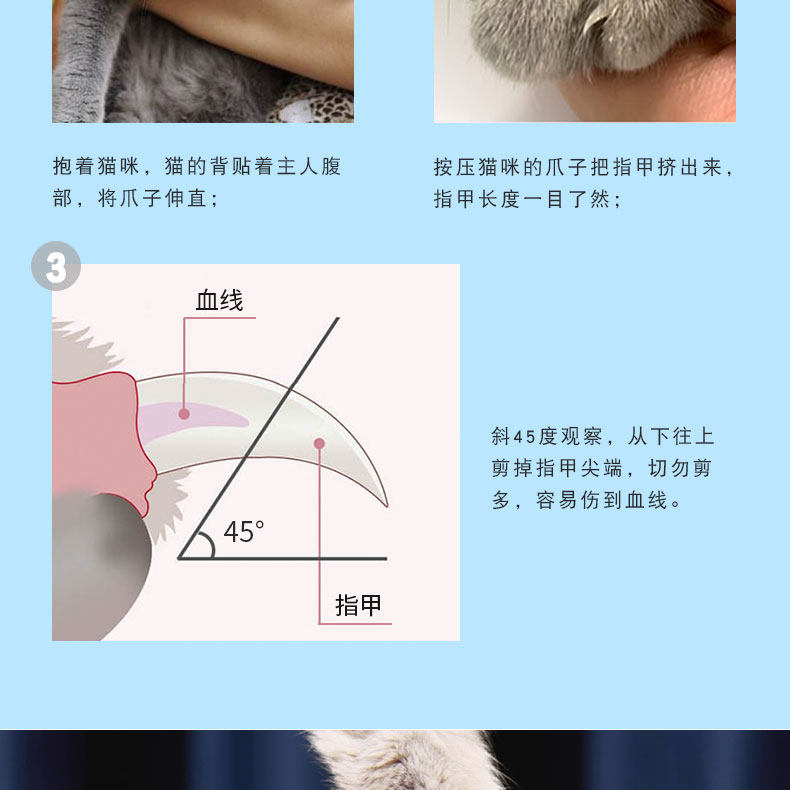 抱着猫咪，猫的背贴着主人腹部，将爪子伸直；

按压猫咪的爪子把指甲挤出来，指甲长度一目了然；

3

血线

$45°$

指甲

斜45度观察，从下往上剪掉指甲尖端，切勿剪多，容易伤到血线。