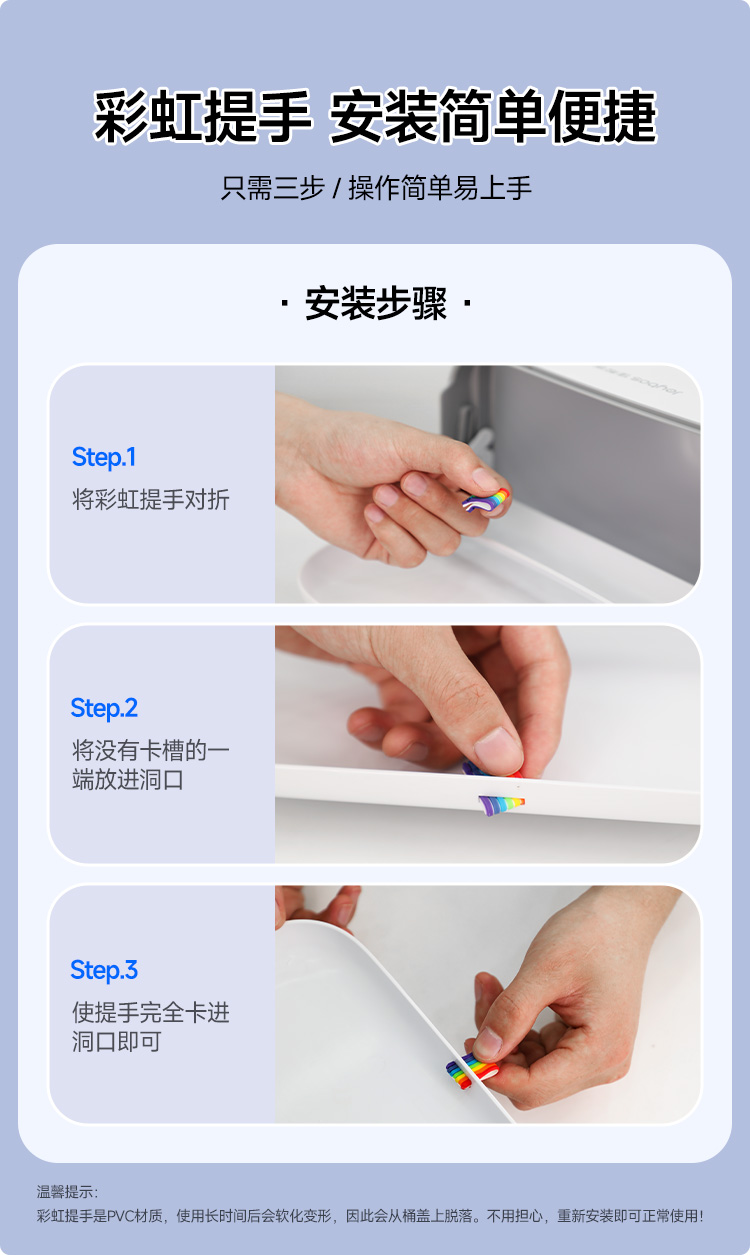 彩虹提手 安装简单便捷

只需三步 / 操作简单易上手

· 安装步骤 ·

Step.1
将彩虹提手对折

Step.2
将没有卡槽的一端放进洞口

Step.3
使提手完全卡进洞口即可

温馨提示:
彩虹提手是PVC材质，使用长时间后会软化变形，因此会从桶盖上脱落。不用担心，重新安装即可正常使用!