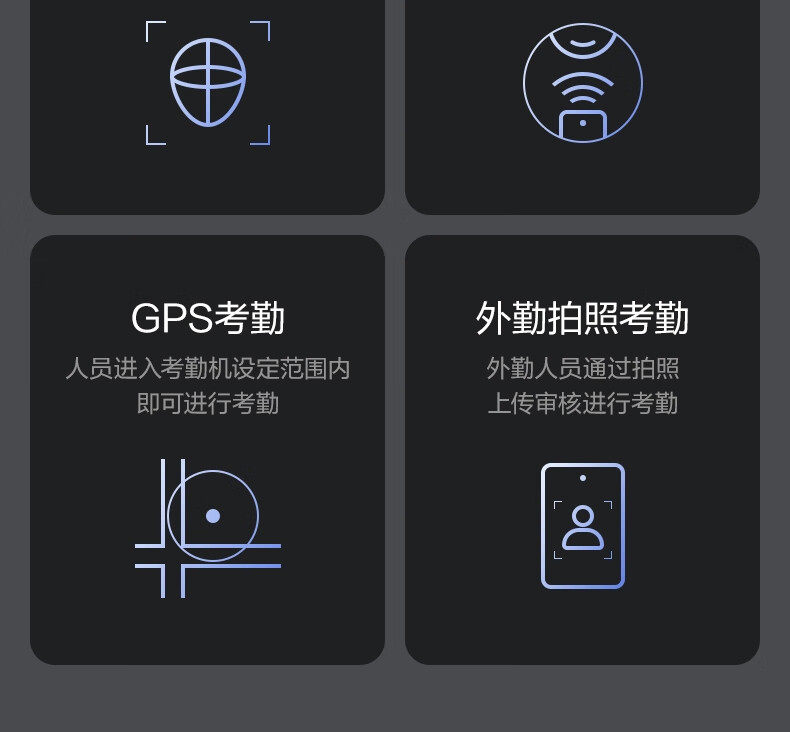 GPS考勤

人员进入考勤机设定范围内
即可进行考勤

外勤拍照考勤

外勤人员通过拍照
上传审核进行考勤