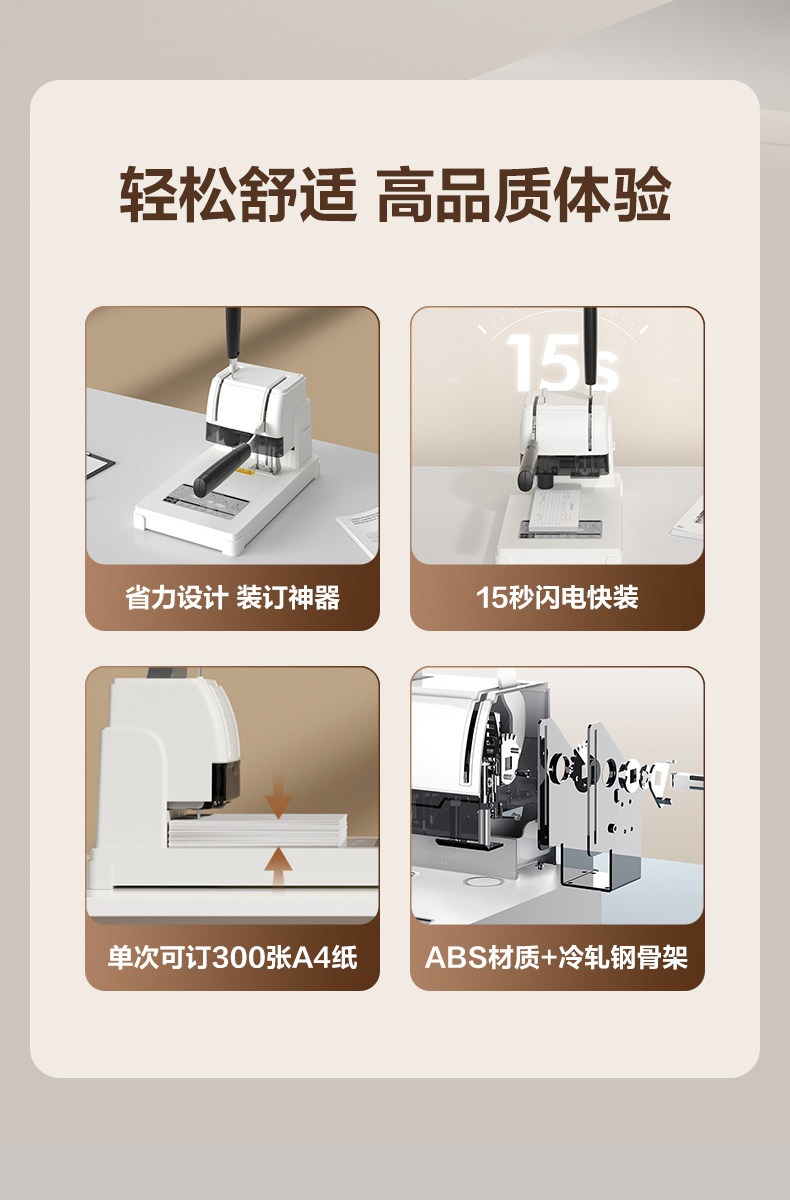 轻松舒适 高品质体验

省力设计 装订神器

15s

15秒闪电快装

单次可订300张A4纸

ABS材质+冷轧钢骨架