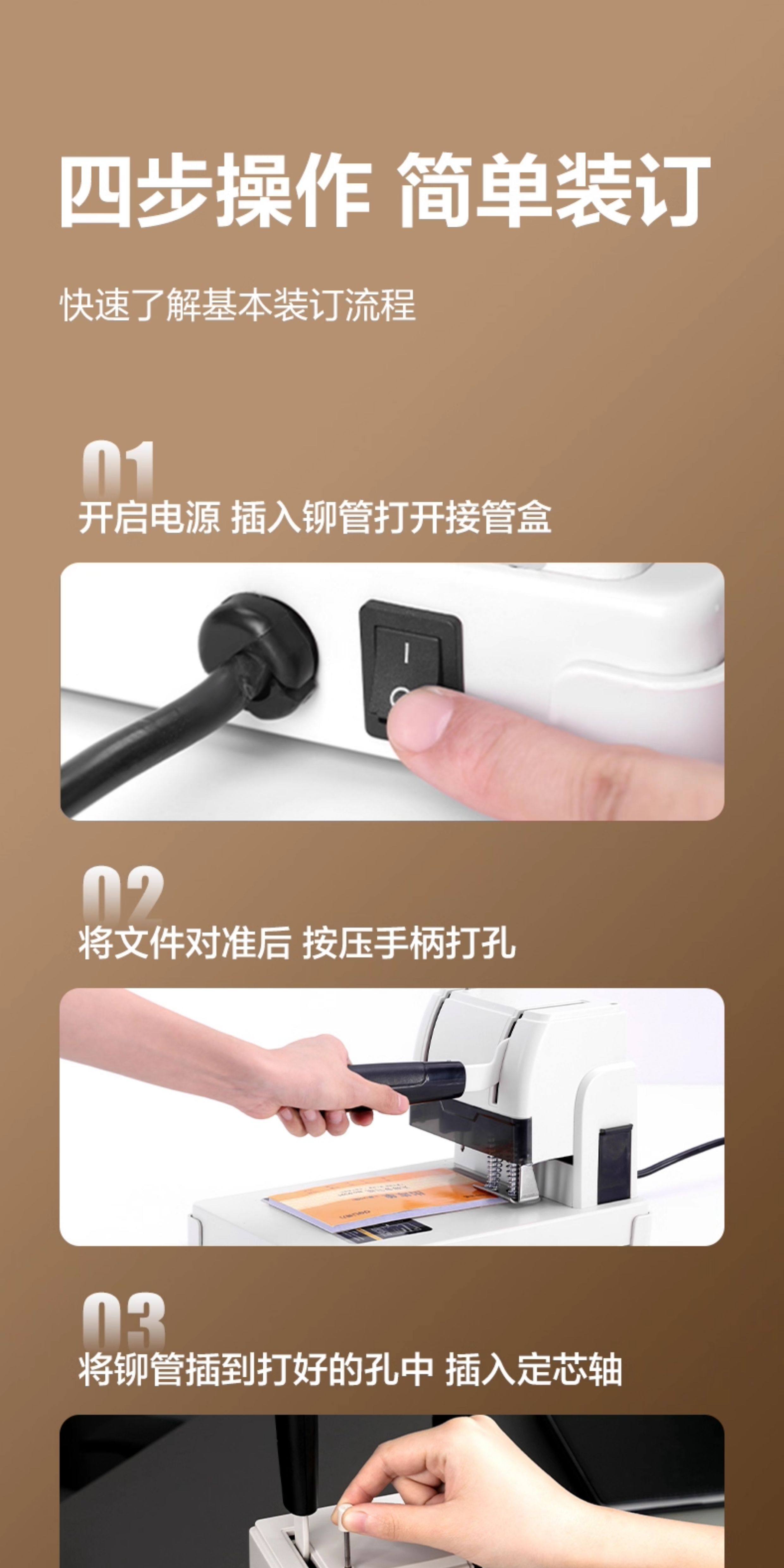 四步操作 简单装订

快速了解基本装订流程

01
开启电源 插入铆管打开接管盒

02
将文件对准后 按压手柄打孔

03
将铆管插到打好的孔中 插入定芯轴