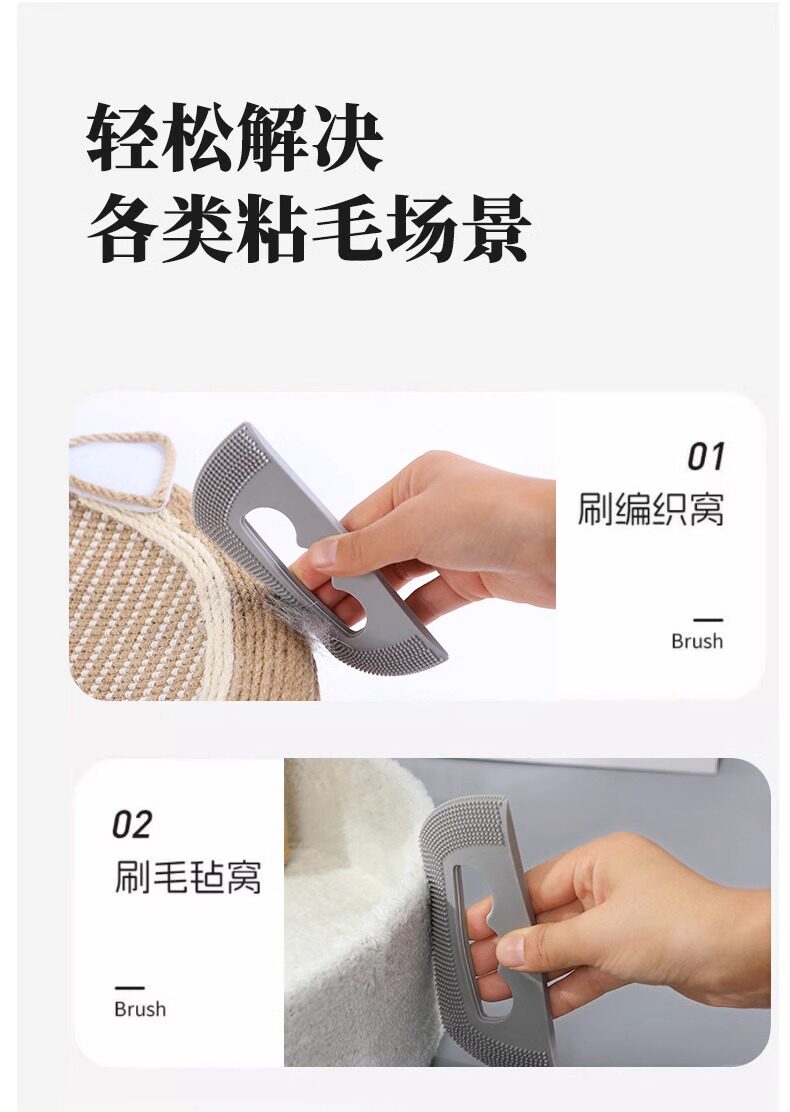 轻松解决
各类粘毛场景

01
刷编织窝

Brush

02
刷毛毡窝

Brush