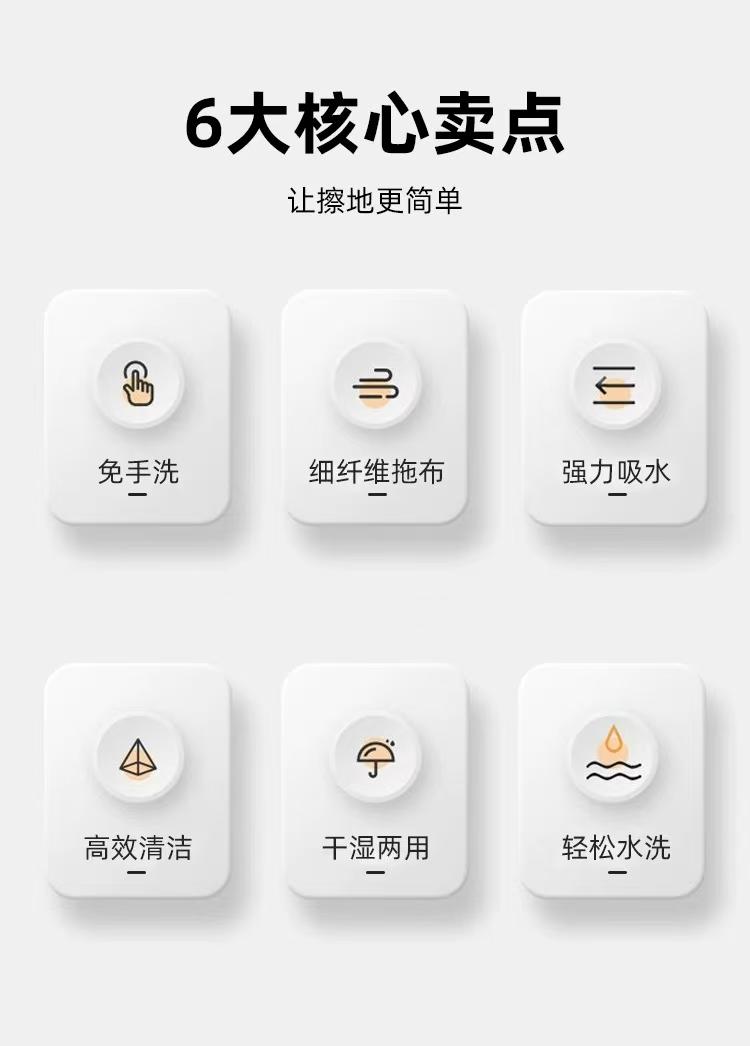 6大核心卖点

让擦地更简单

免手洗

细纤维拖布

强力吸水

高效清洁

干湿两用

轻松水洗